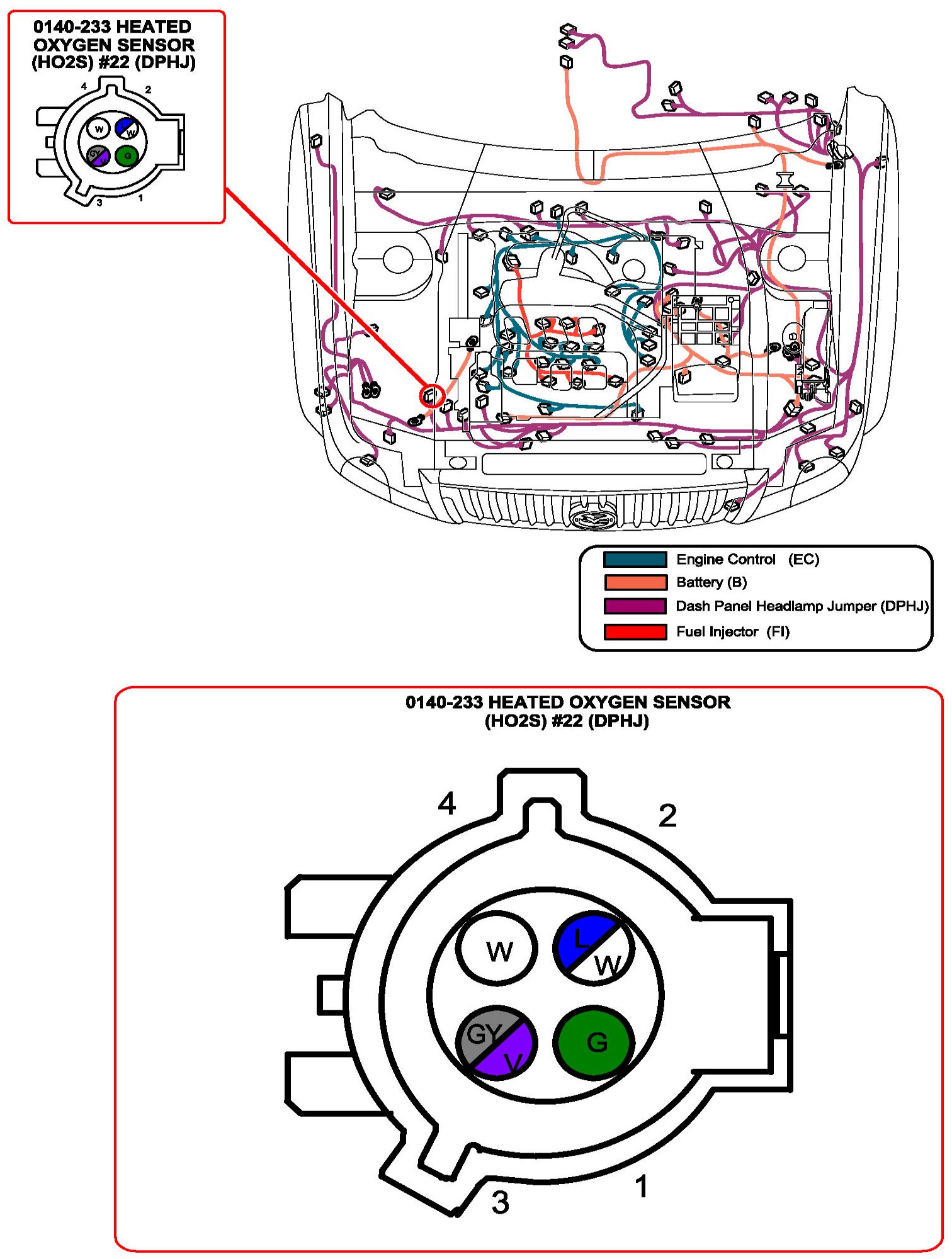 0140-233 HEATED OXYGEN SENSOR (HO2S) #22 (DPHJ)

4 2 W L W GY V G 3 1

Engine Control (EC)
Battery (B)
Dash Panel Headlamp Jumper (DPHJ)
Fuel Injector (FI)

0140-233 HEATED OXYGEN SENSOR (HO2S) #22 (DPHJ)

4
2
W
L
W
GY
V
G
3
1