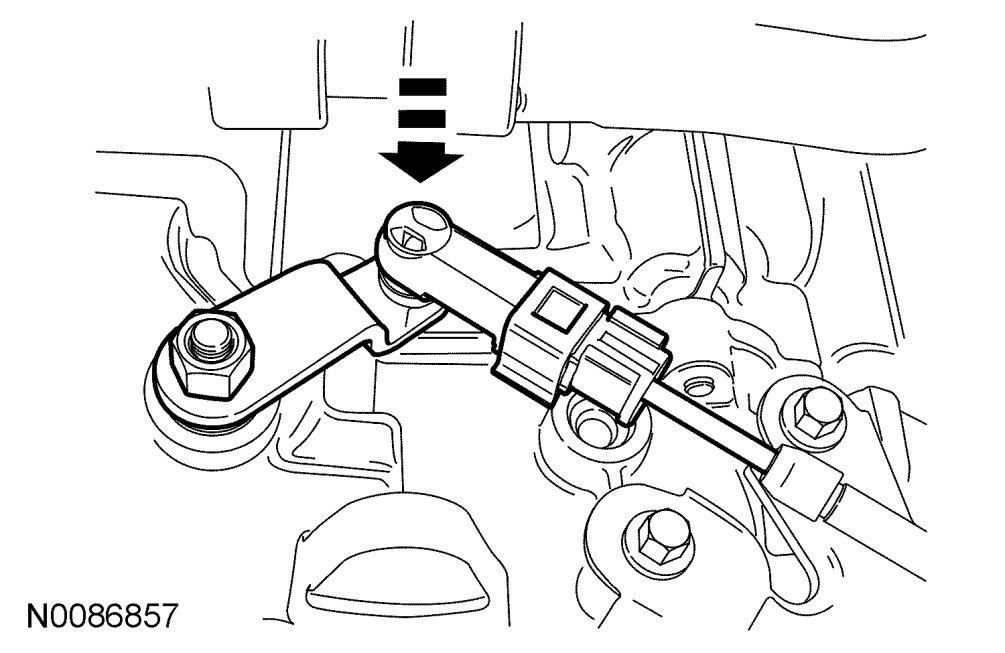 N0086857