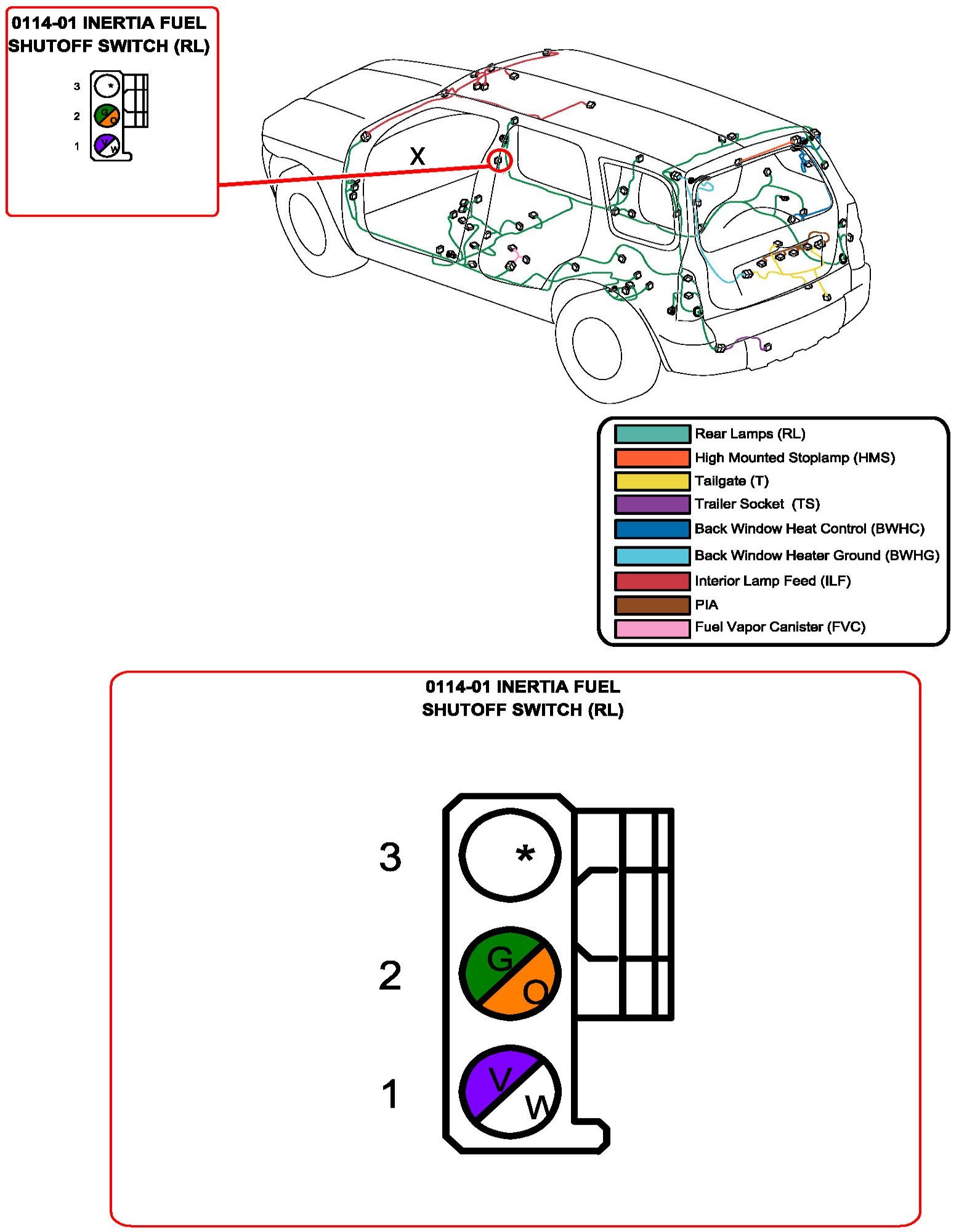 0114-01 INERTIA FUEL SHUTOFF SWITCH (RL)

3 *
2 G O
1 V W

X

Rear Lamps (RL)
High Mounted Stoplamp (HMS)
Tailgate (T)
Trailer Socket (TS)
Back Window Heat Control (BWHC)
Back Window Heater Ground (BWHG)
Interior Lamp Feed (ILF)
PIA
Fuel Vapor Canister (FVC)

0114-01 INERTIA FUEL SHUTOFF SWITCH (RL)

3 *
2 G O
1 V W