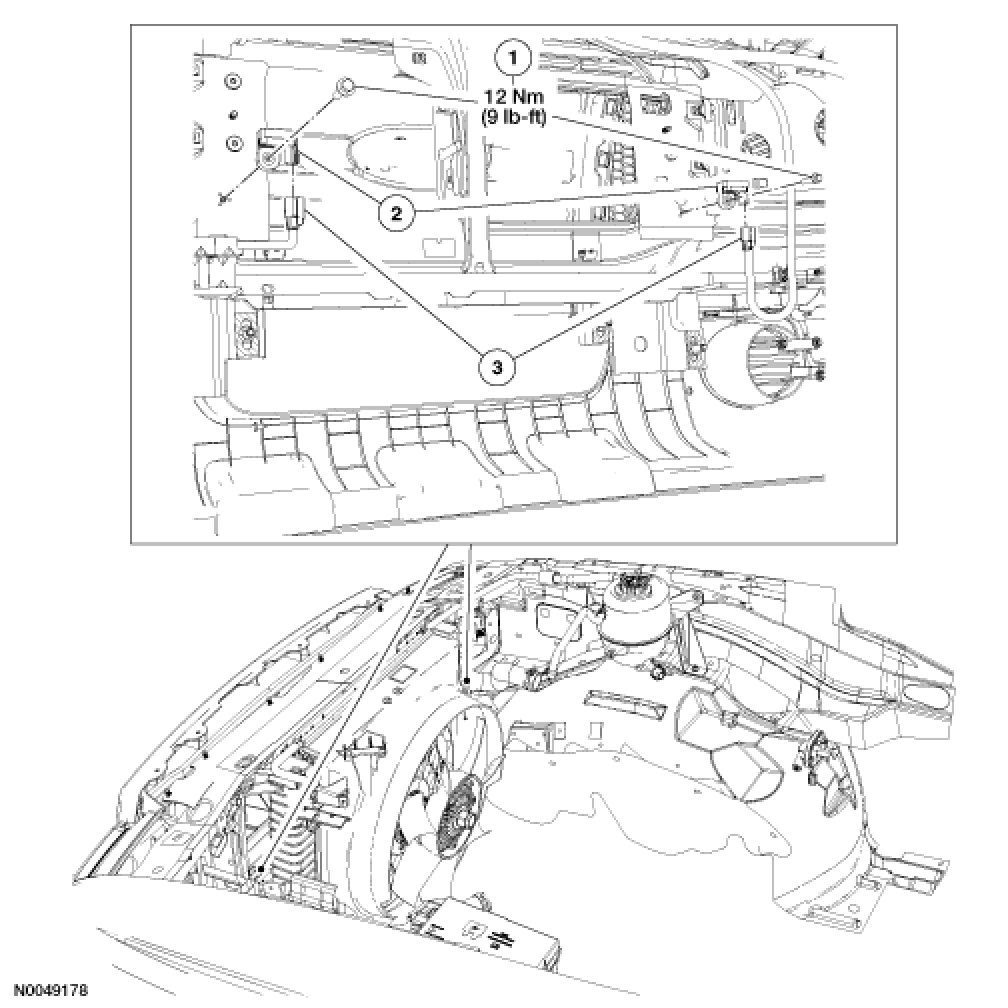 1
12 Nm
(9 lb-ft)
2
3
N0049178