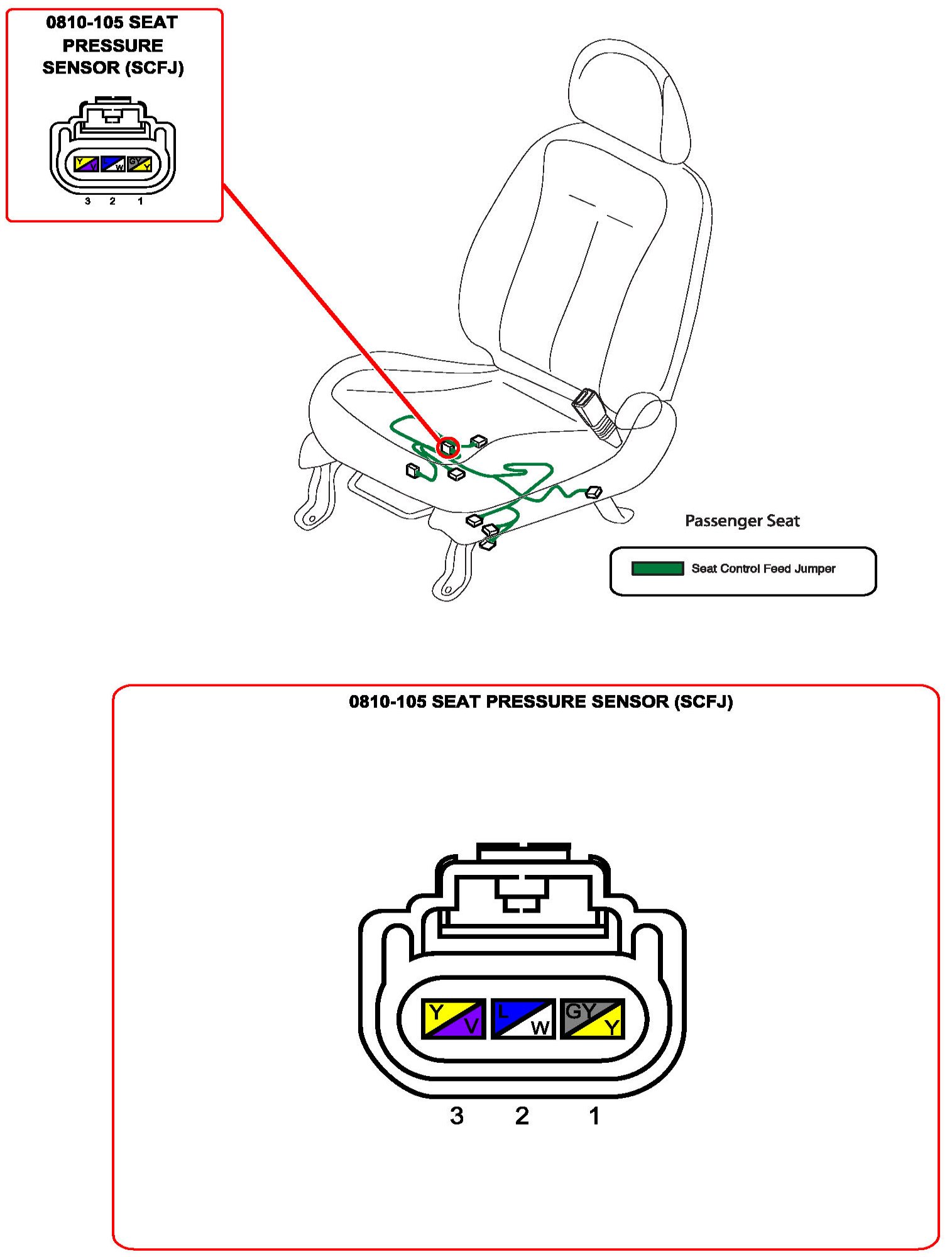 0810-105 SEAT PRESSURE SENSOR (SCFJ)

Y V L W GY Y

3 2 1

Passenger Seat

Seat Control Feed Jumper

0810-105 SEAT PRESSURE SENSOR (SCFJ)

Y V L W GY Y

3 2 1