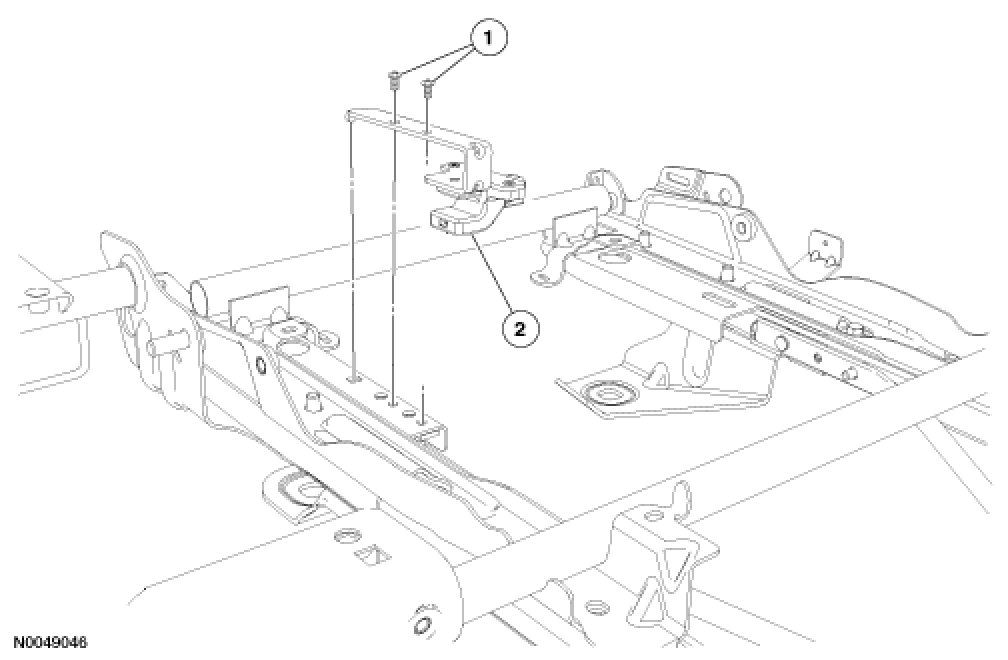 1
2
N0049046