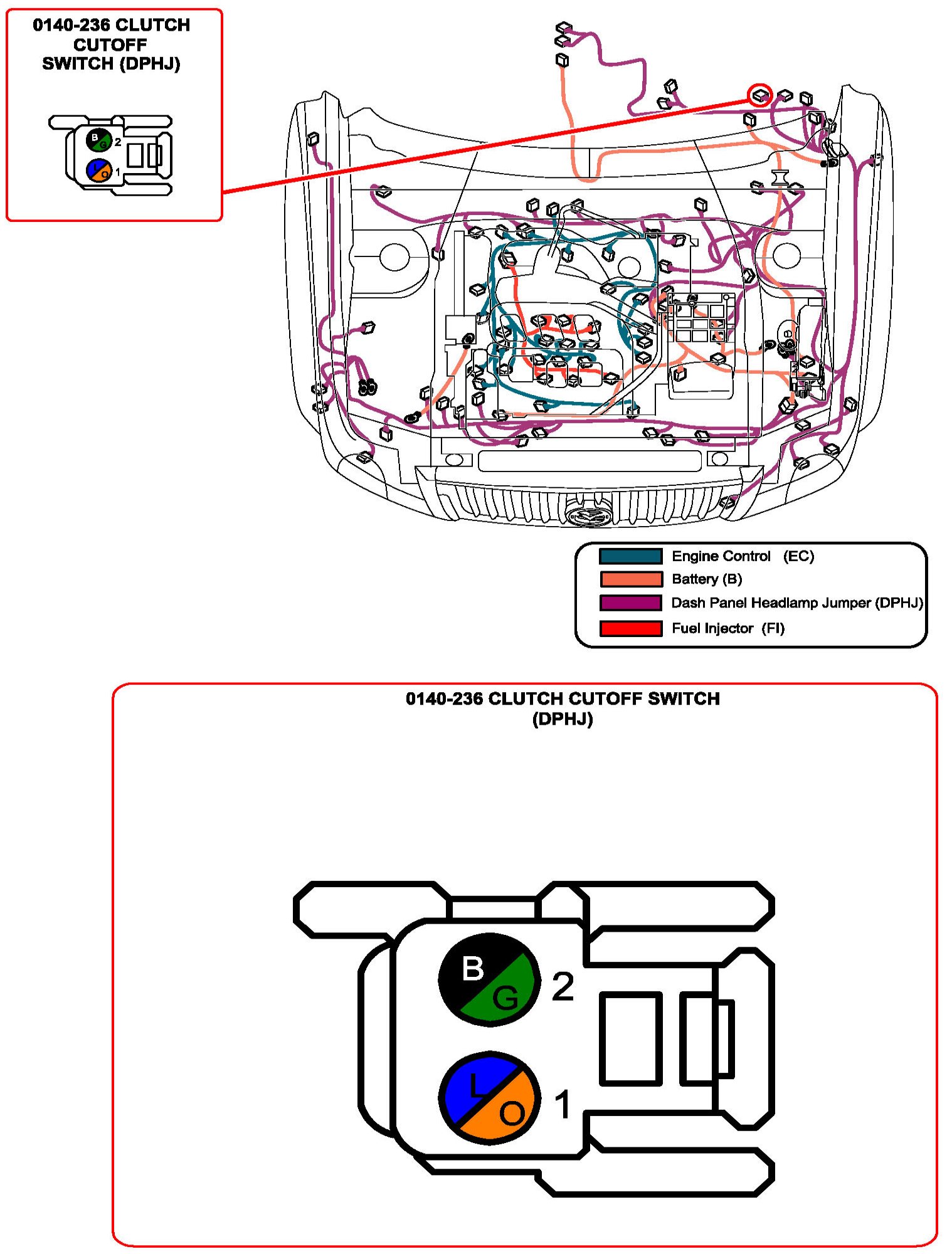 0140-236 CLUTCH CUTOFF SWITCH (DPHJ)

B G 2
L O 1

Engine Control (EC)
Battery (B)
Dash Panel Headlamp Jumper (DPHJ)
Fuel Injector (FI)

0140-236 CLUTCH CUTOFF SWITCH (DPHJ)

B G 2
L O 1