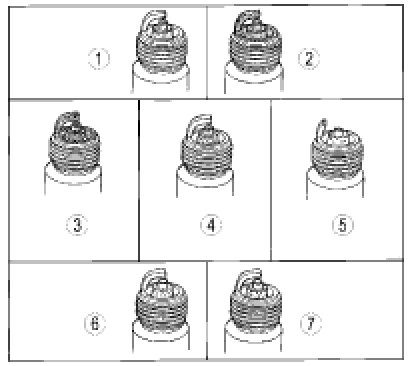 1
2
3
4
5
6
7