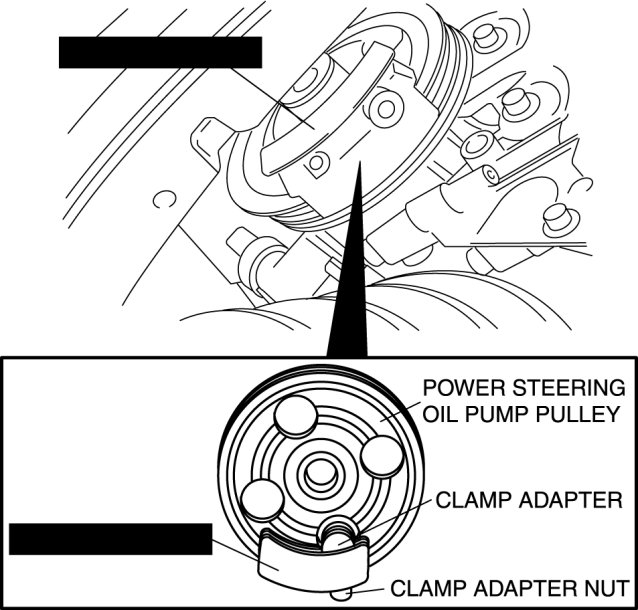 POWER STEERING OIL PUMP PULLEY

CLAMP ADAPTER

CLAMP ADAPTER NUT