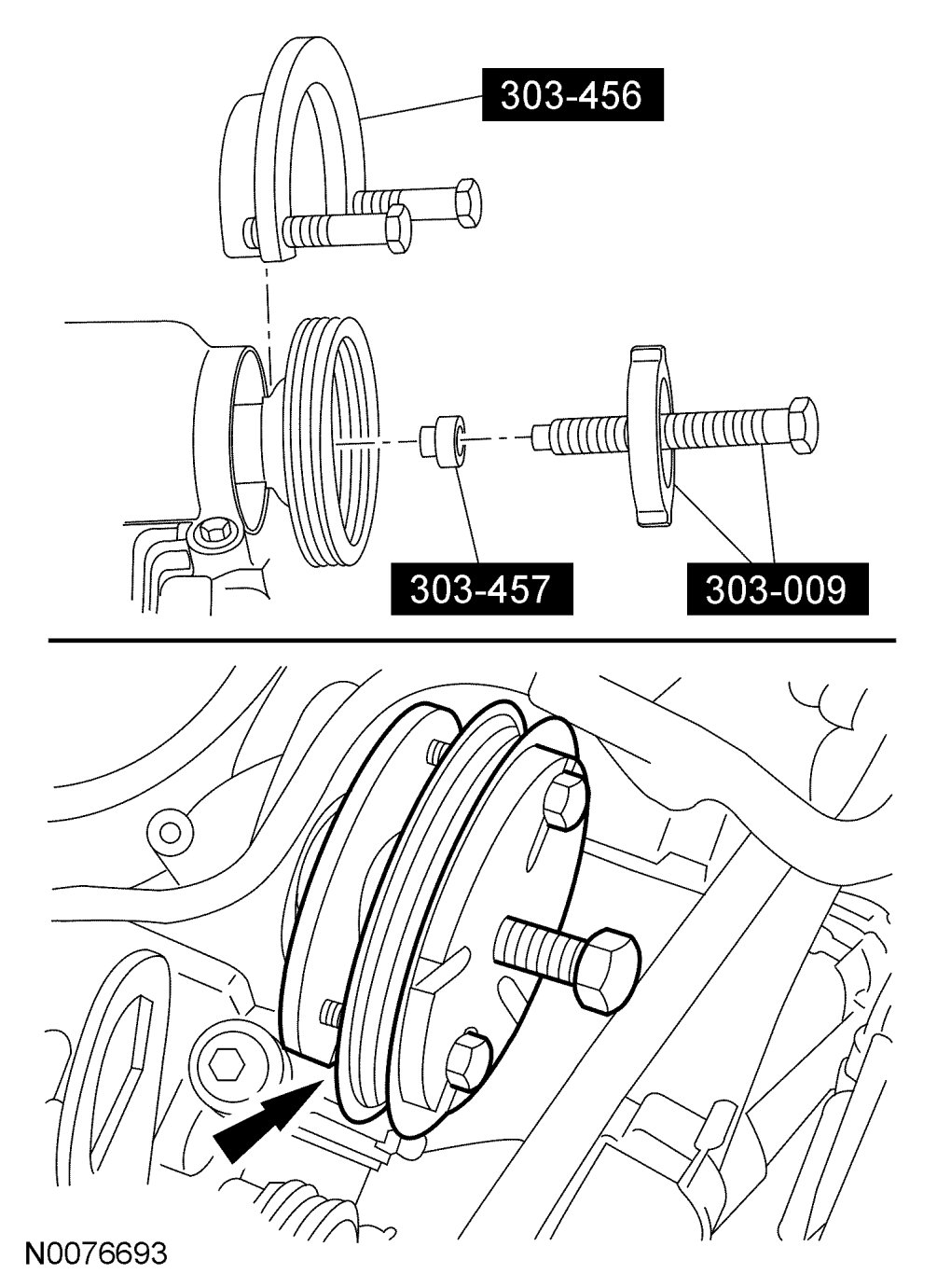 303-456

303-457

303-009

N0076693