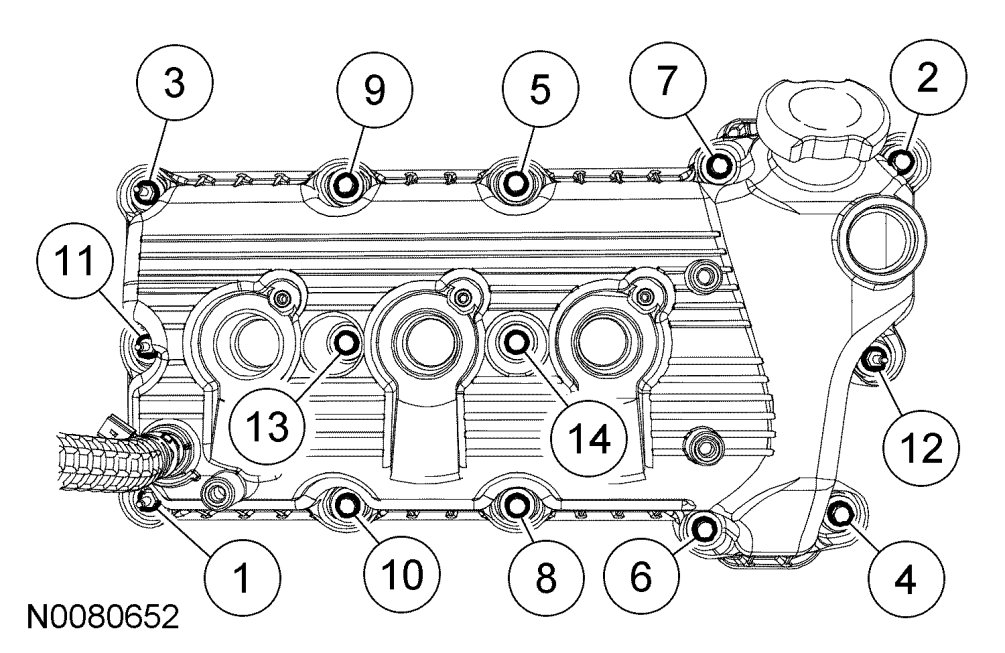 3
9
5
7
2
11
13
14
12
1
10
8
6
4
N0080652