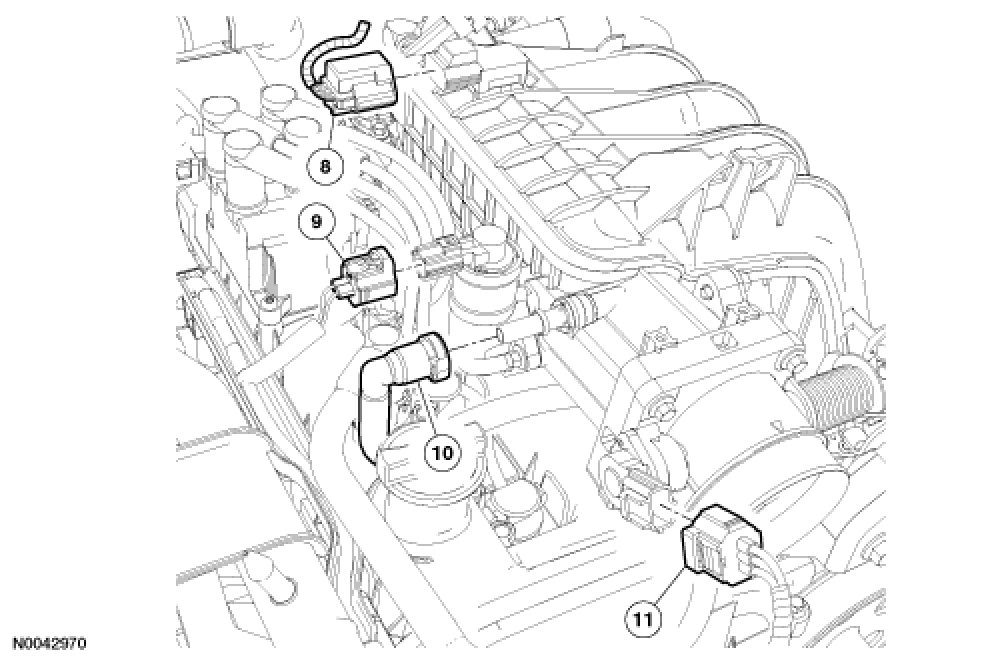 8
9
10
11
N0042970