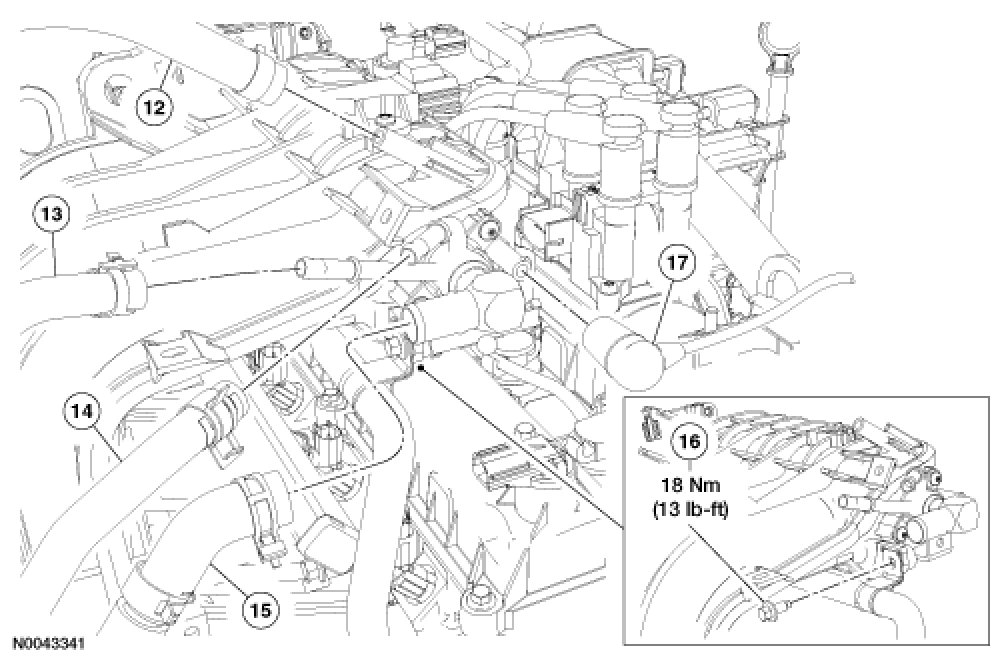 12
13
17
14
16
18 Nm
(13 lb-ft)
15
N0043341