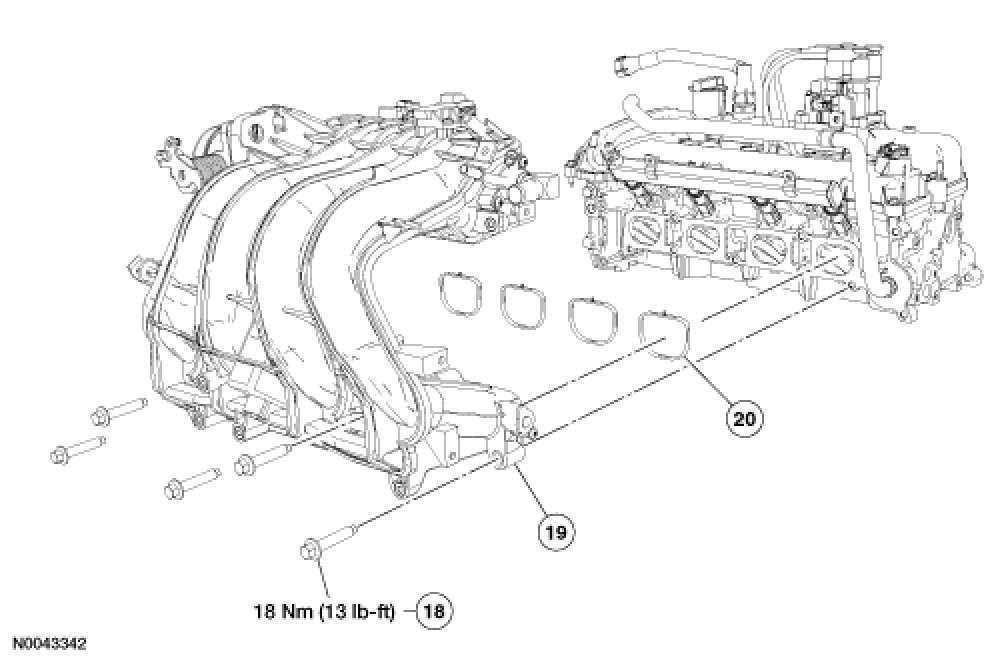 20

19

18 Nm (13 lb-ft) 18

N0043342