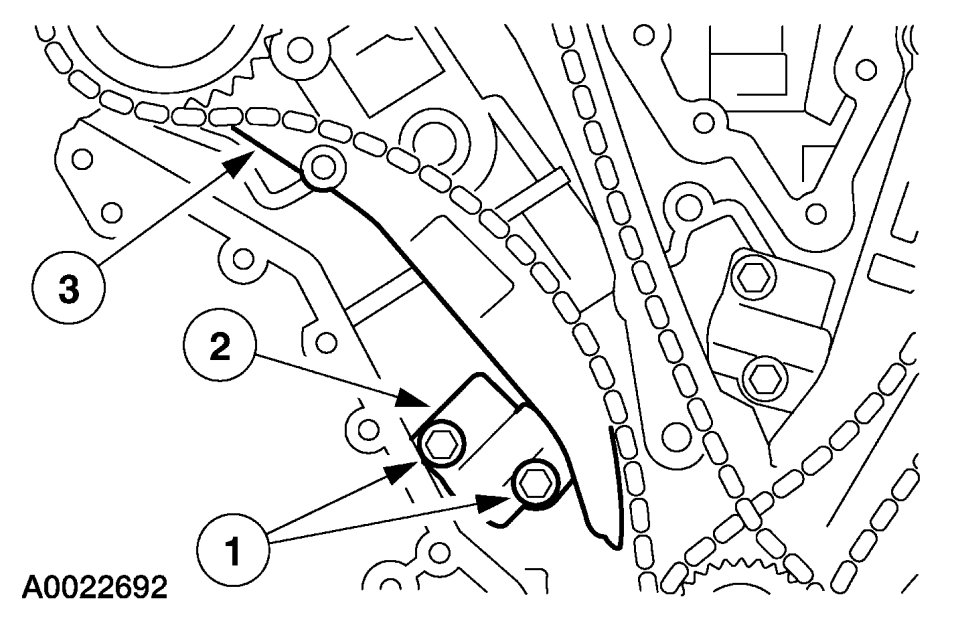 3
2
1
A0022692