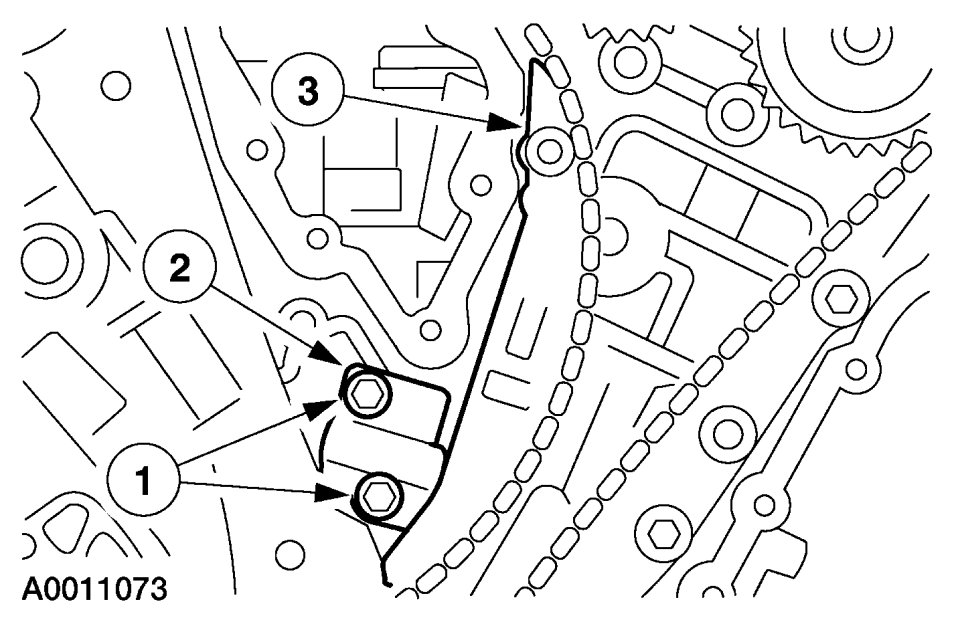 3
2
1
A0011073