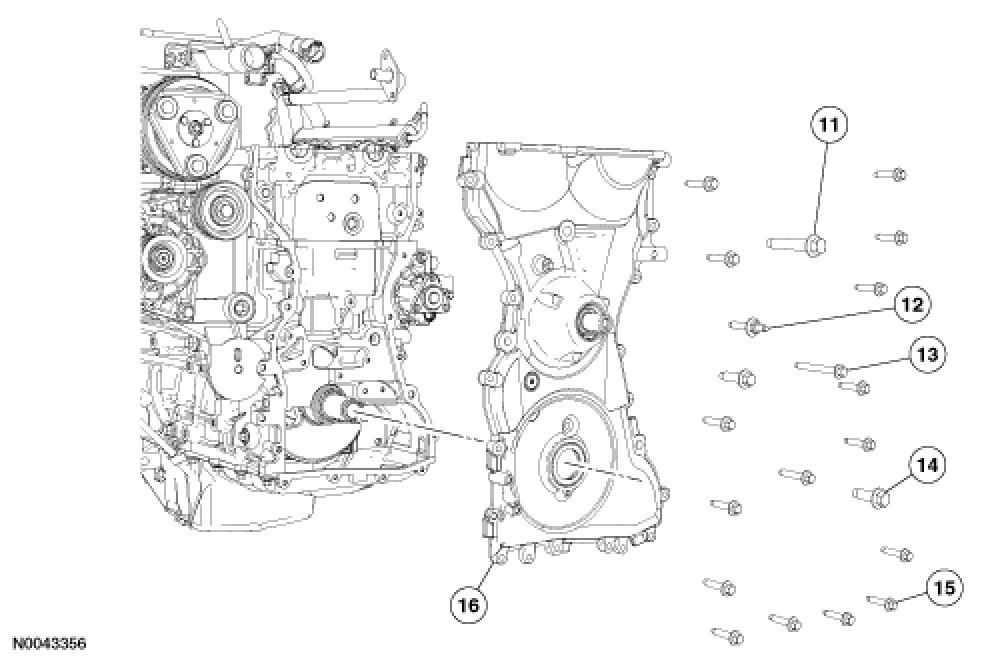 11
12
13
14
15
16
N0043356