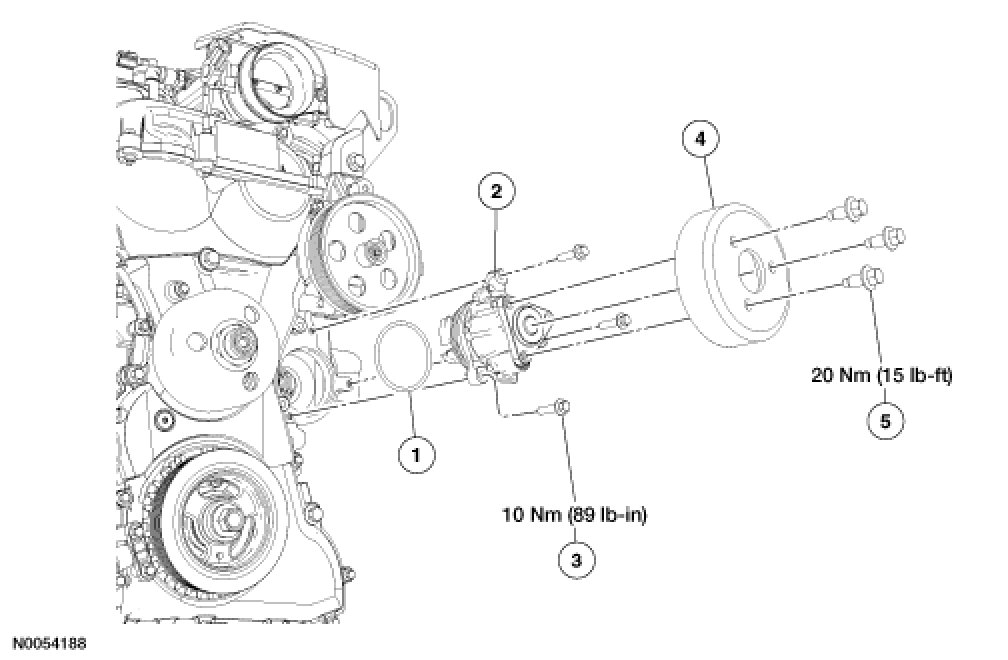 4

2

20 Nm (15 lb-ft)

5

1

10 Nm (89 lb-in)

3

N0054188