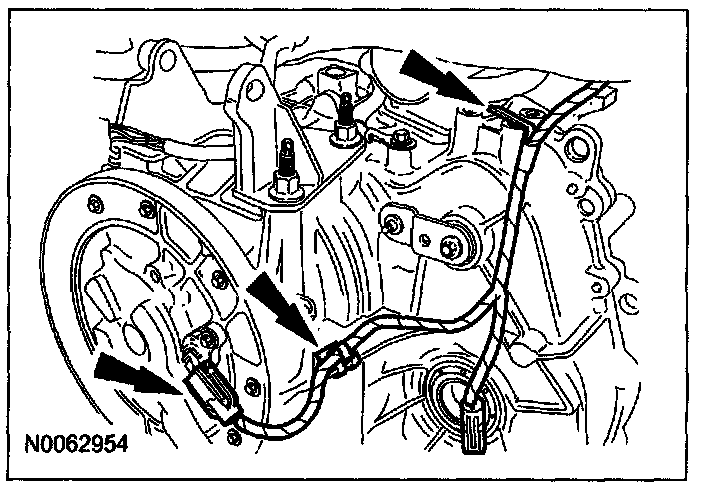 N0062954