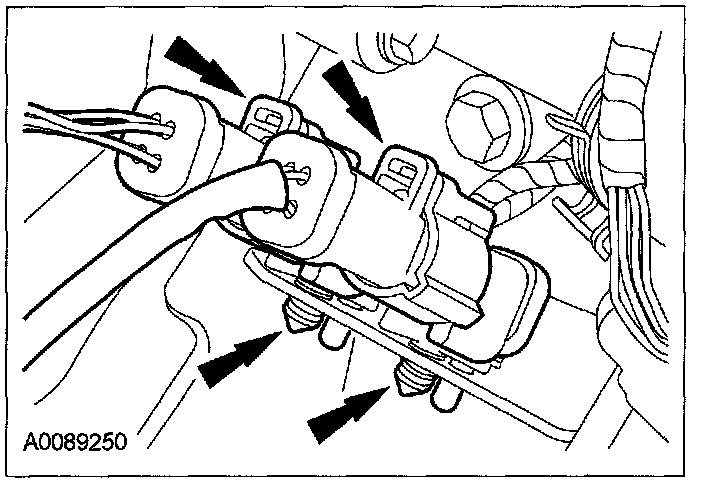 A0089250