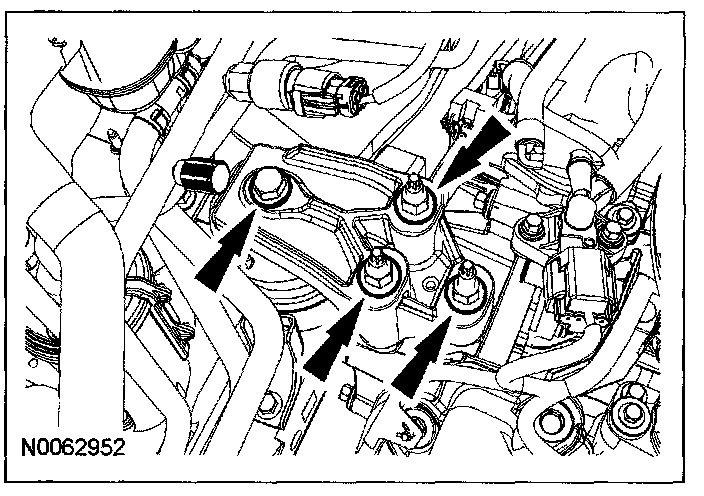 N0062952