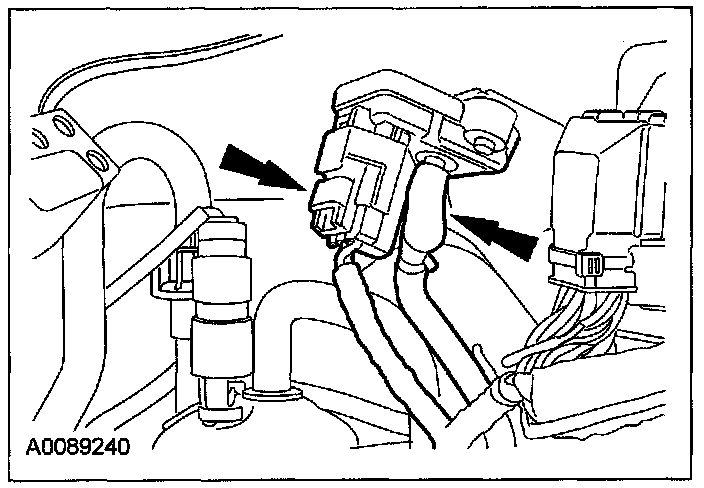 A0089240