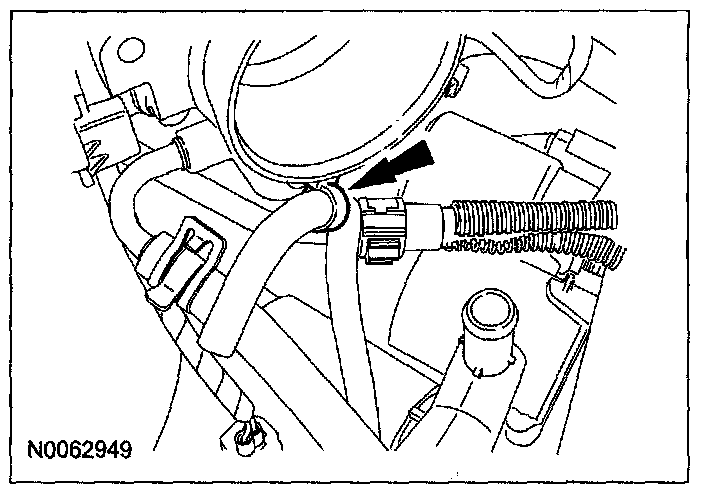 N0062949