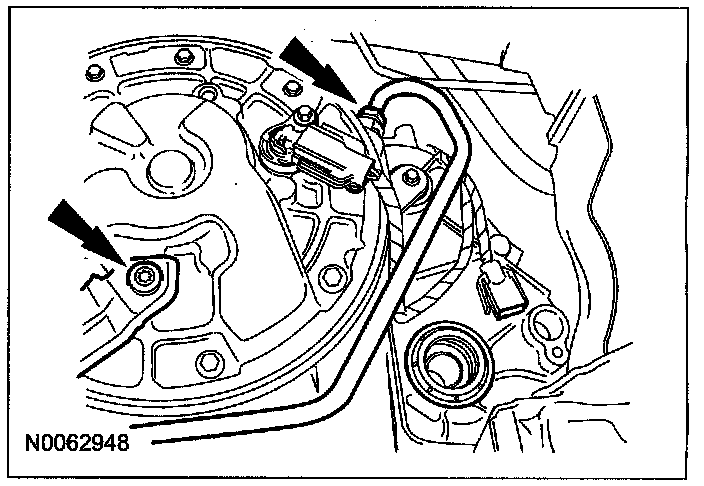 N0062948