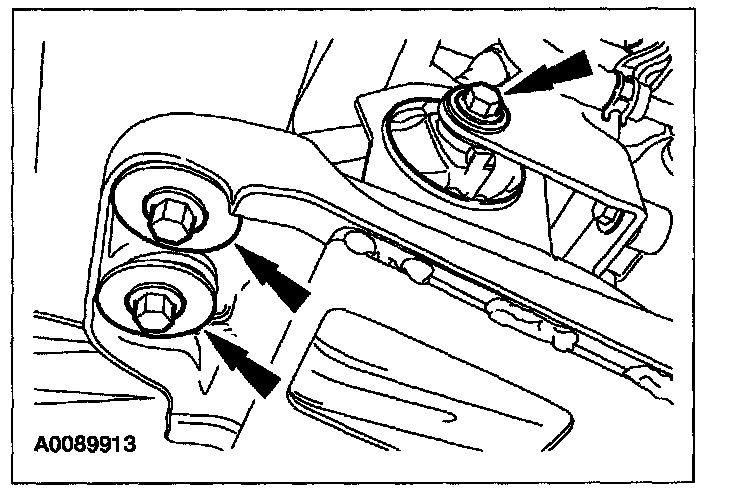 A0089913