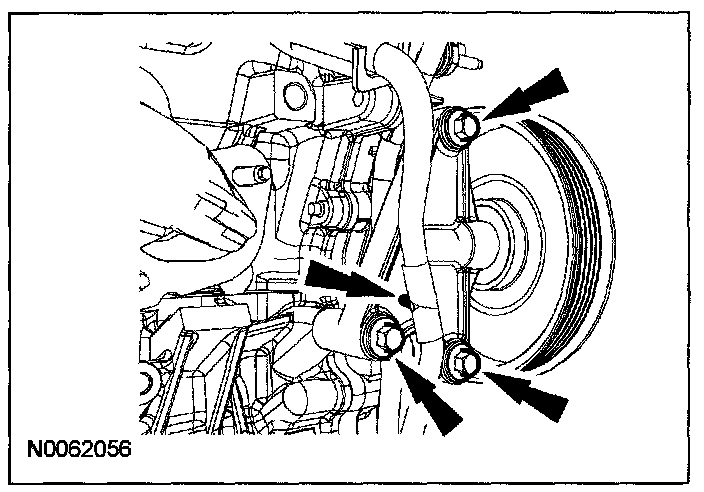 N0062056