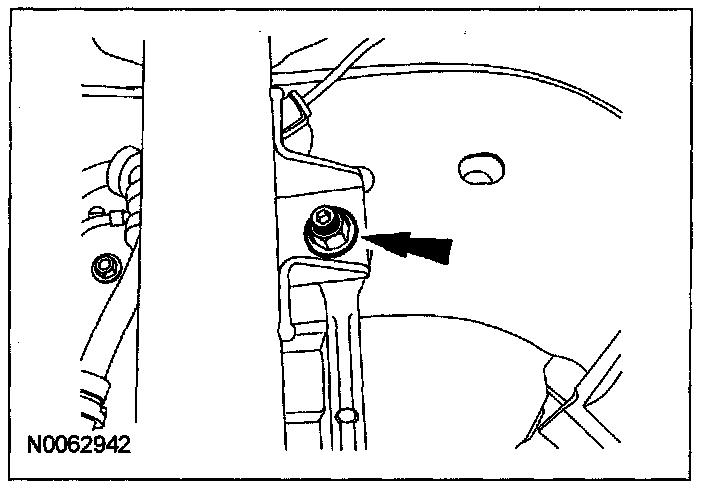 N0062942