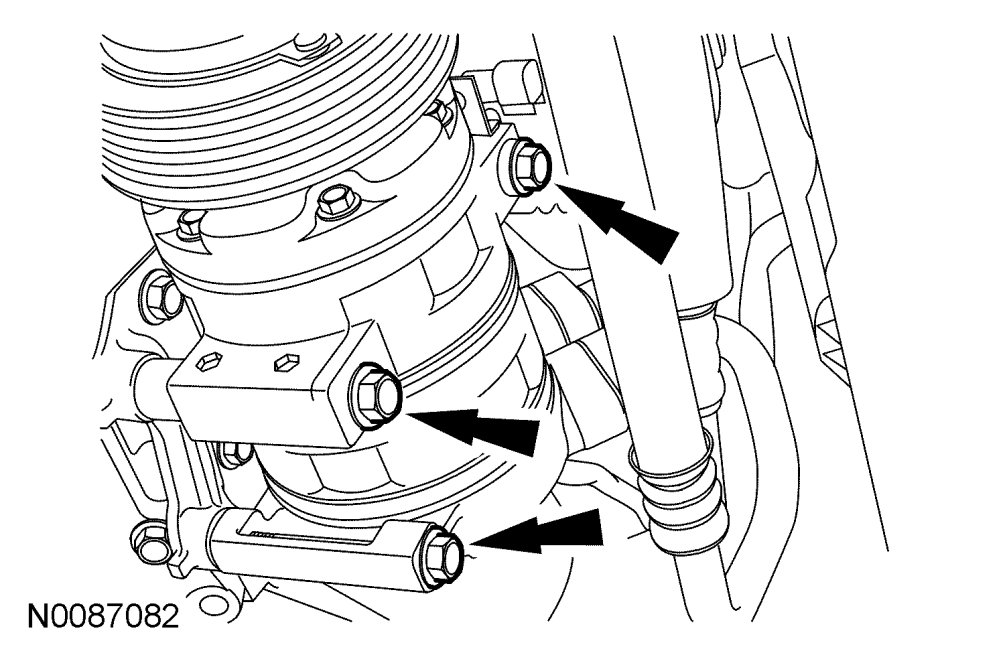 N0087082