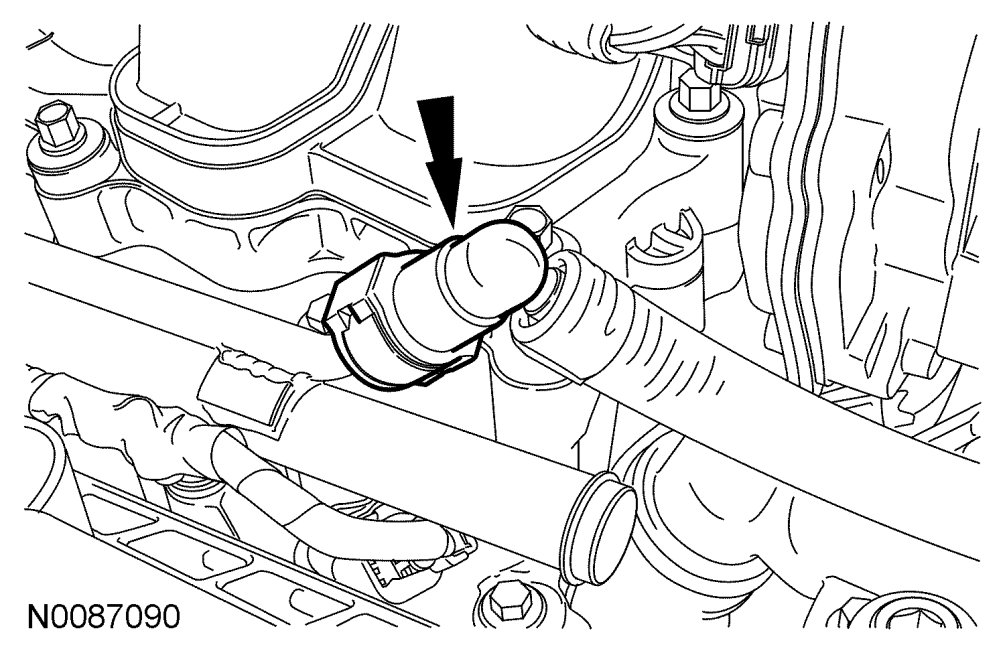 N0087090