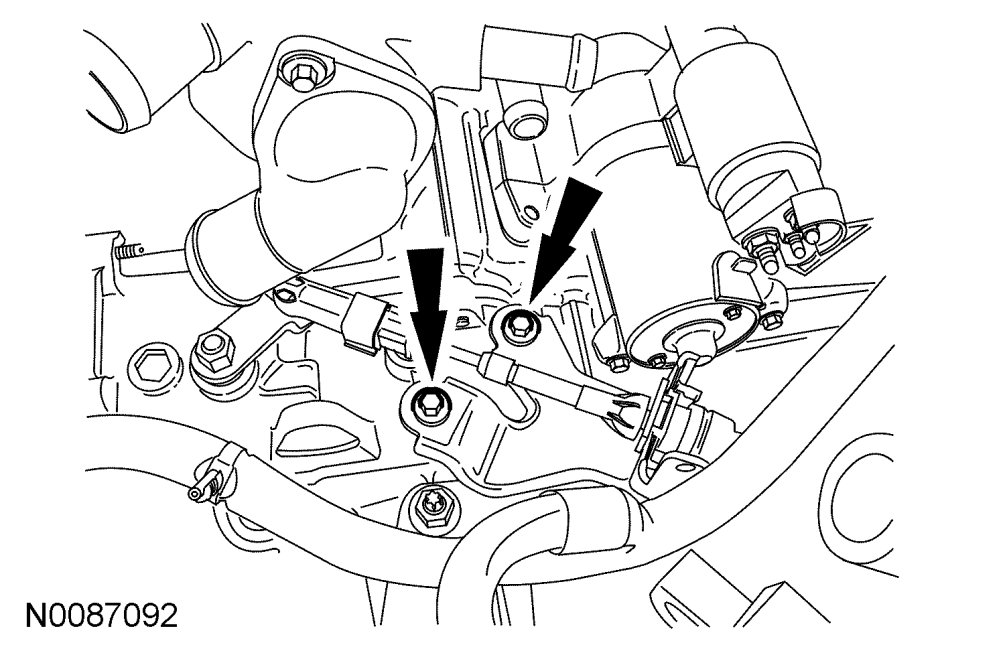 N0087092