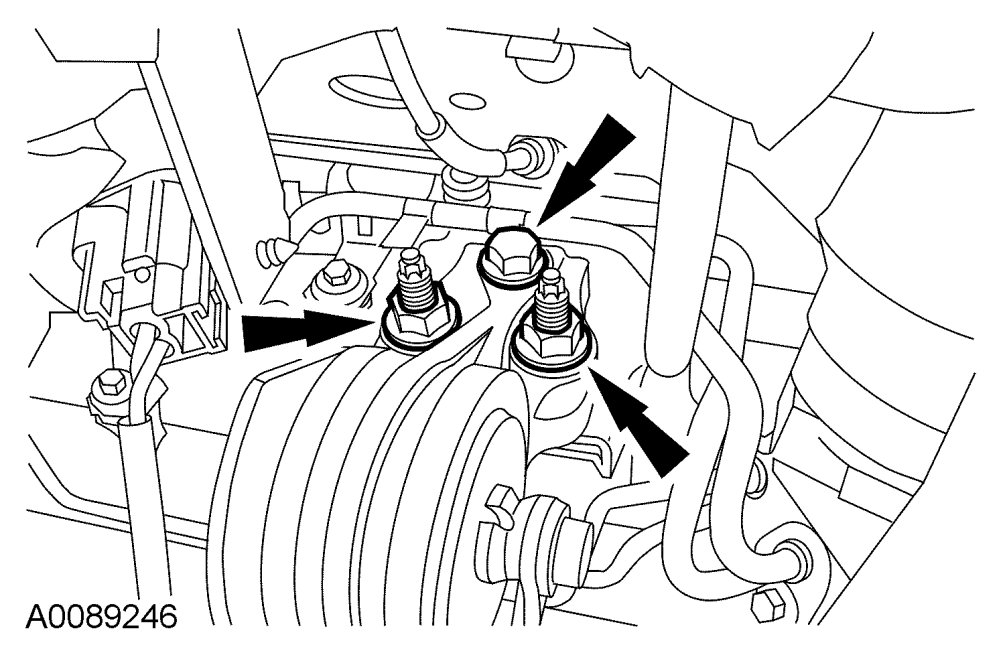 A0089246