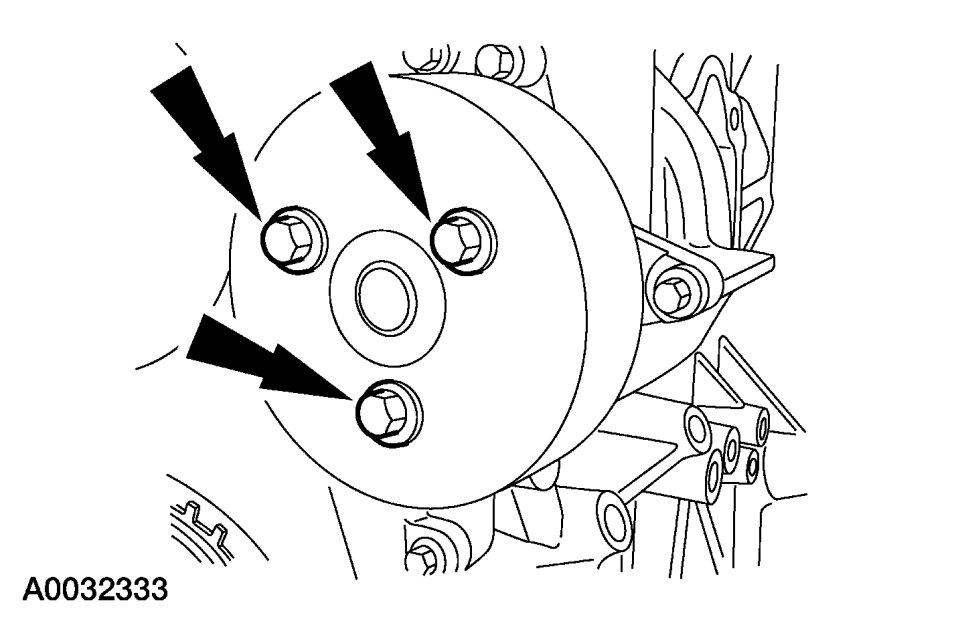 A0032333