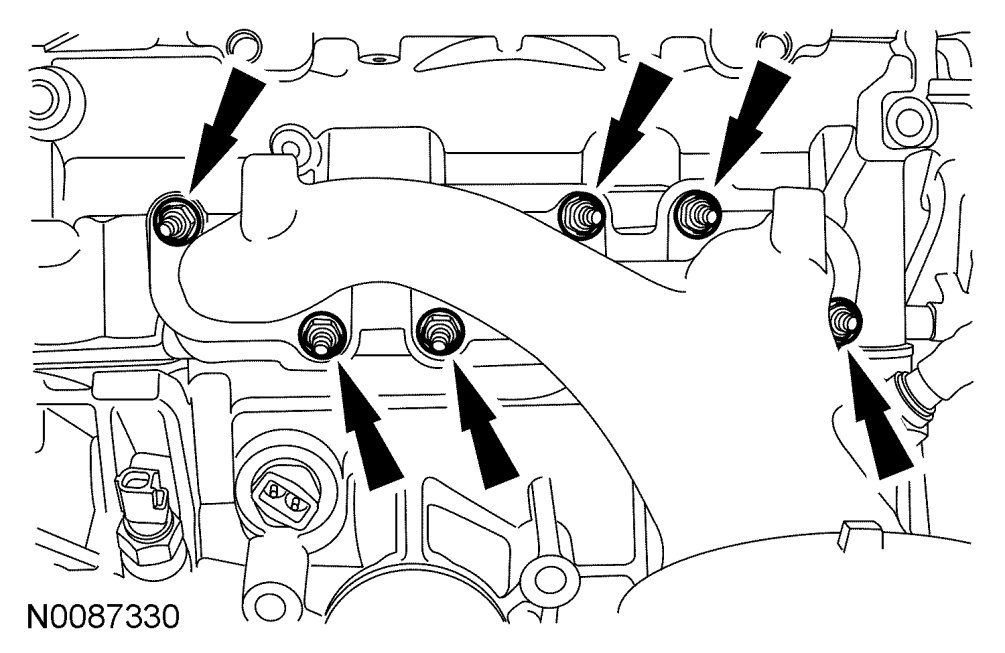 N0087330