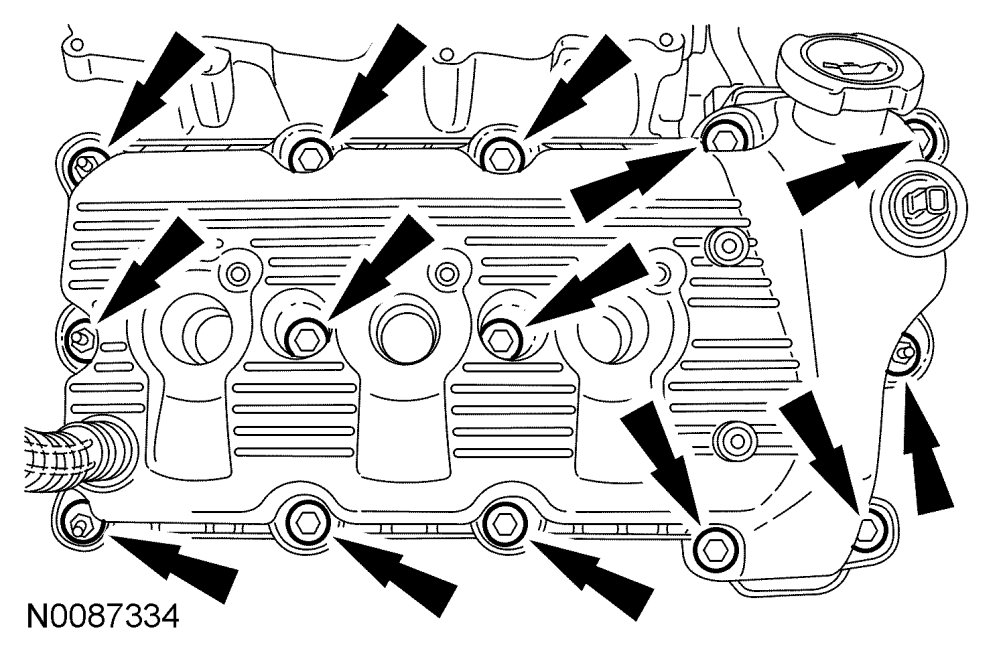 N0087334