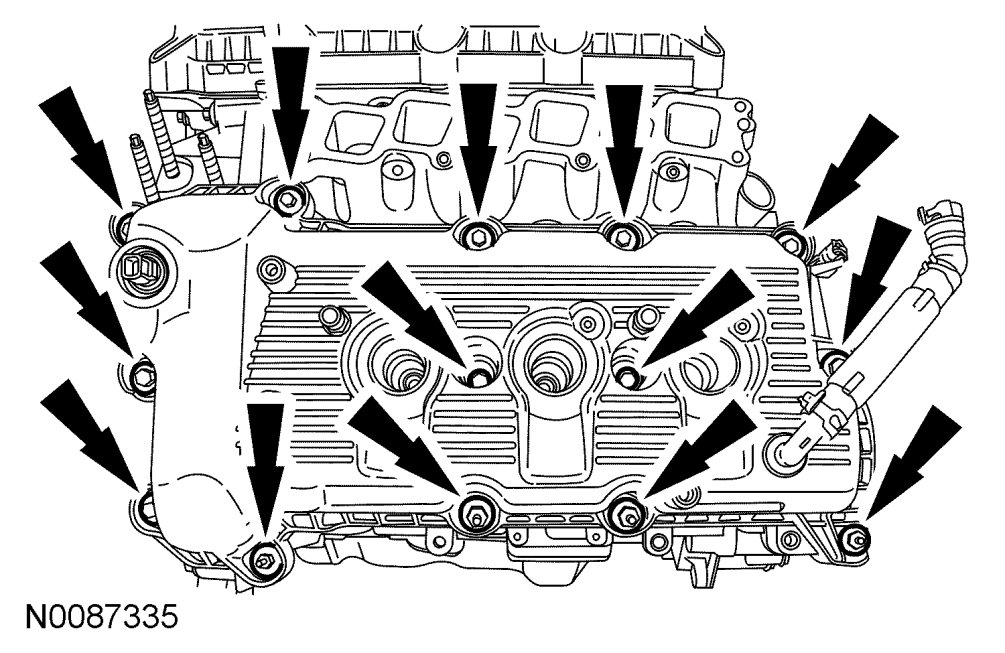 N0087335