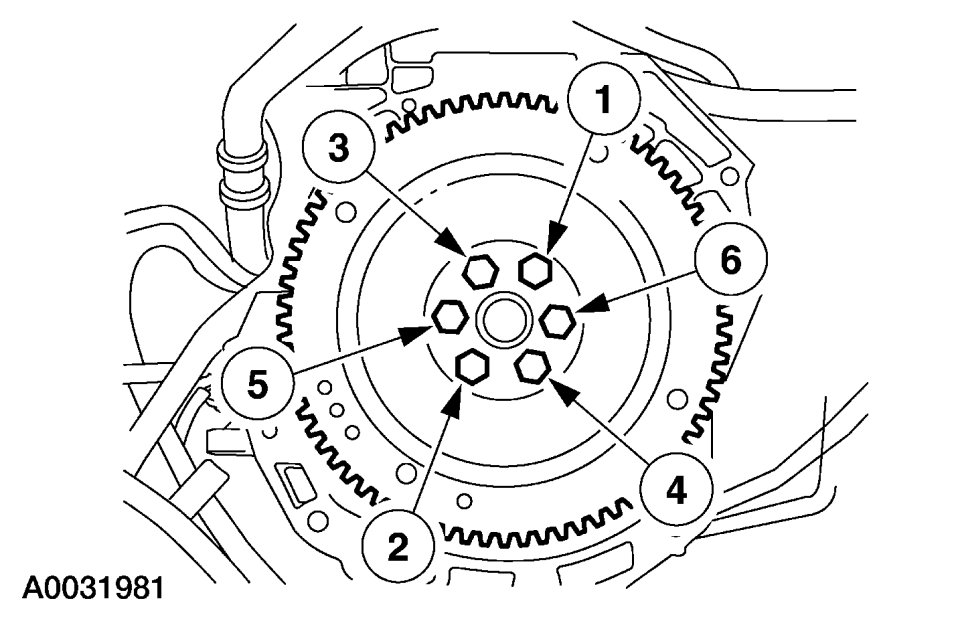 1
3
6
5
4
2
A0031981