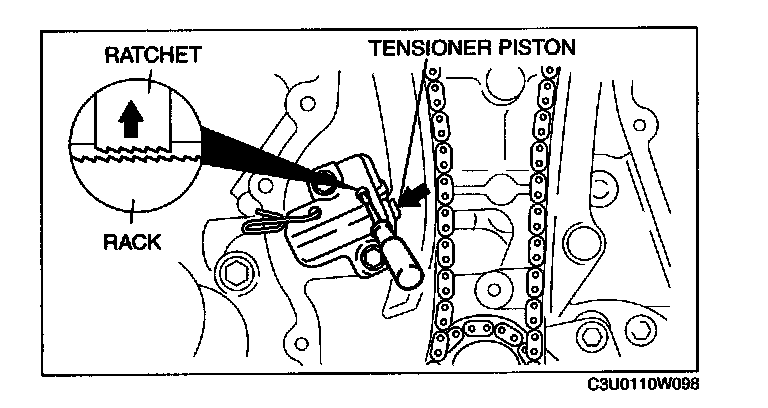 RATCHET

TENSIONER PISTON

RACK

C3U0110W098