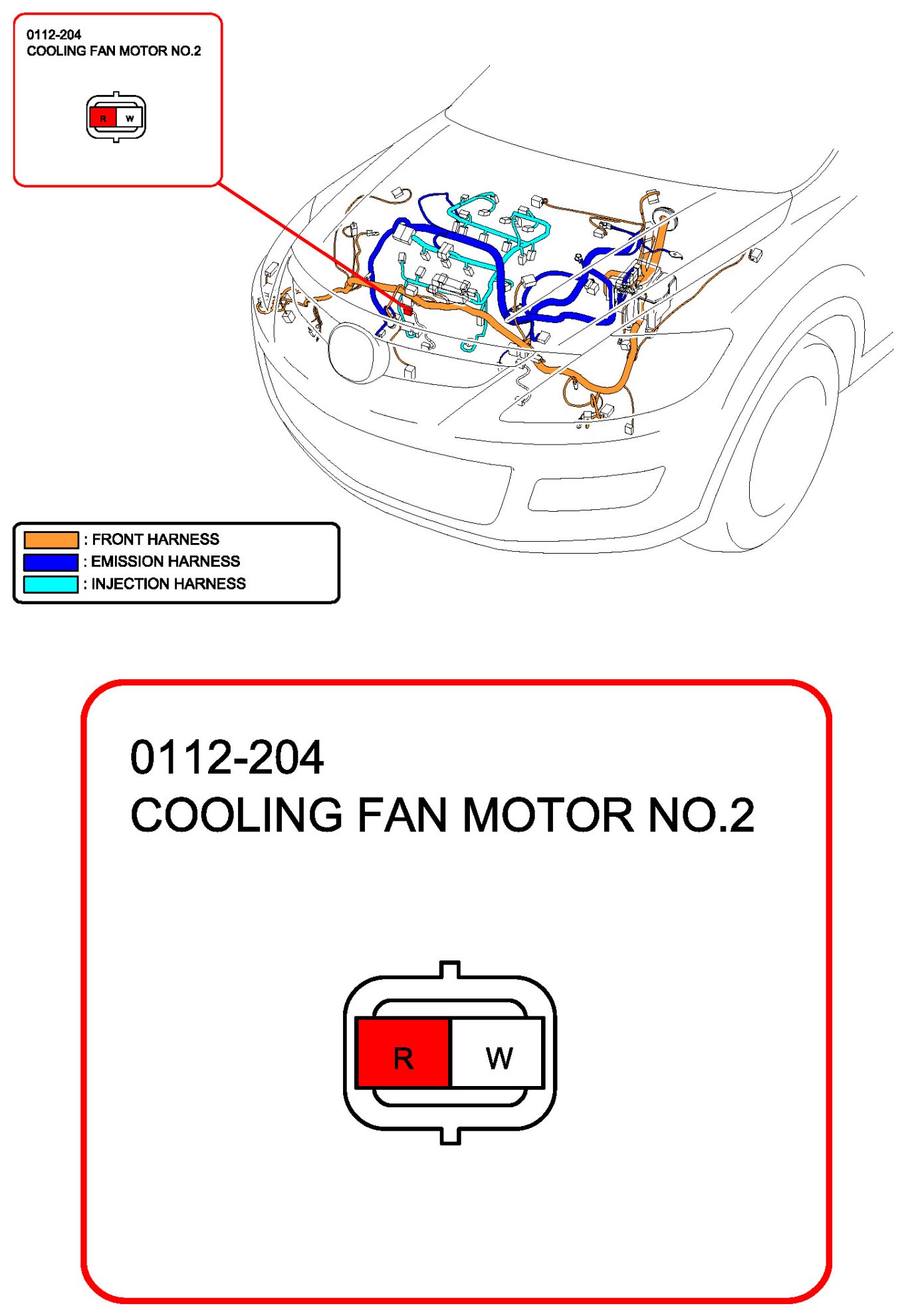 0112-204
COOLING FAN MOTOR NO.2

R W

: FRONT HARNESS
: EMISSION HARNESS
: INJECTION HARNESS

0112-204
COOLING FAN MOTOR NO.2

R W