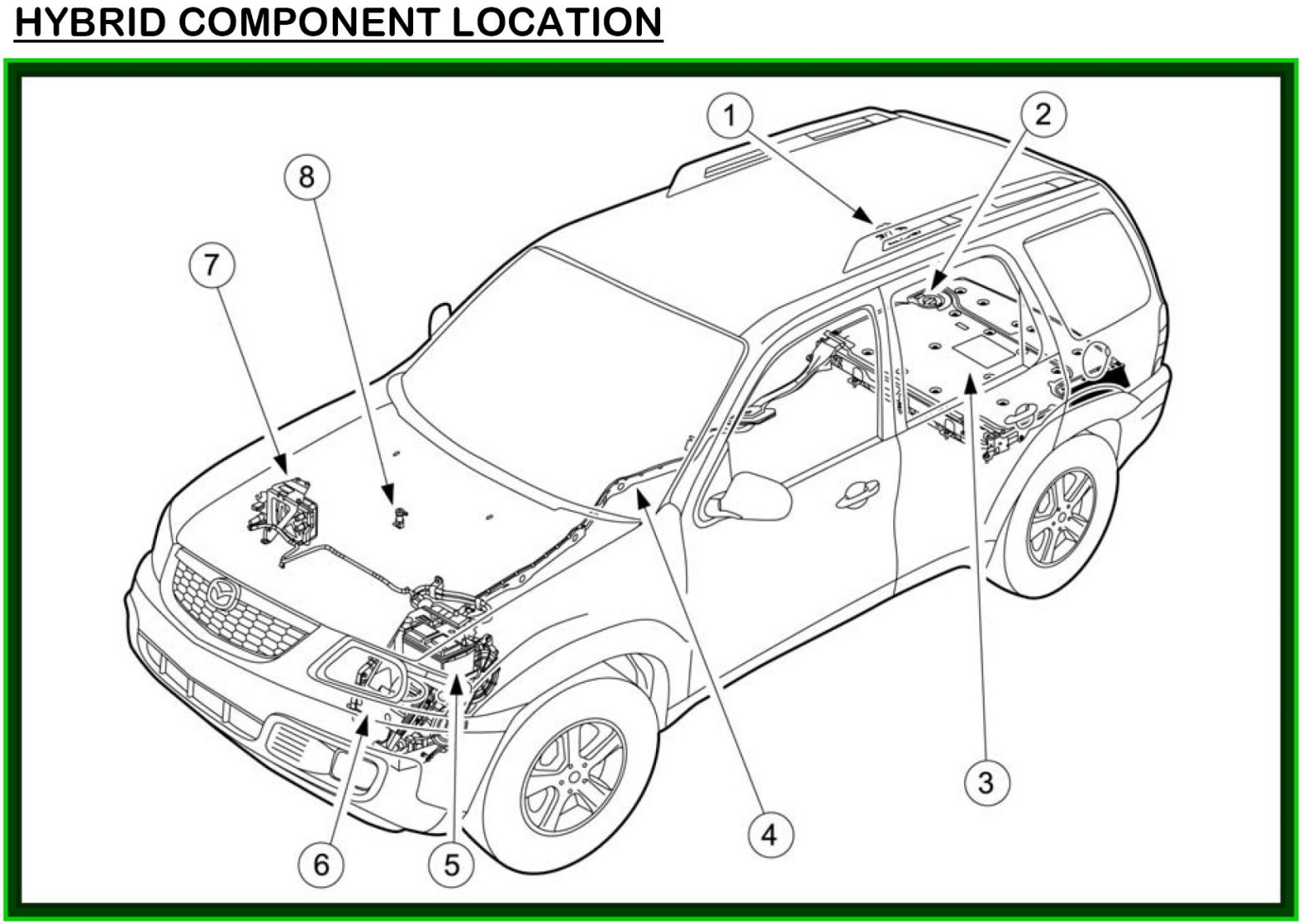 HYBRID COMPONENT LOCATION

1
2
8
7
3
4
6
5