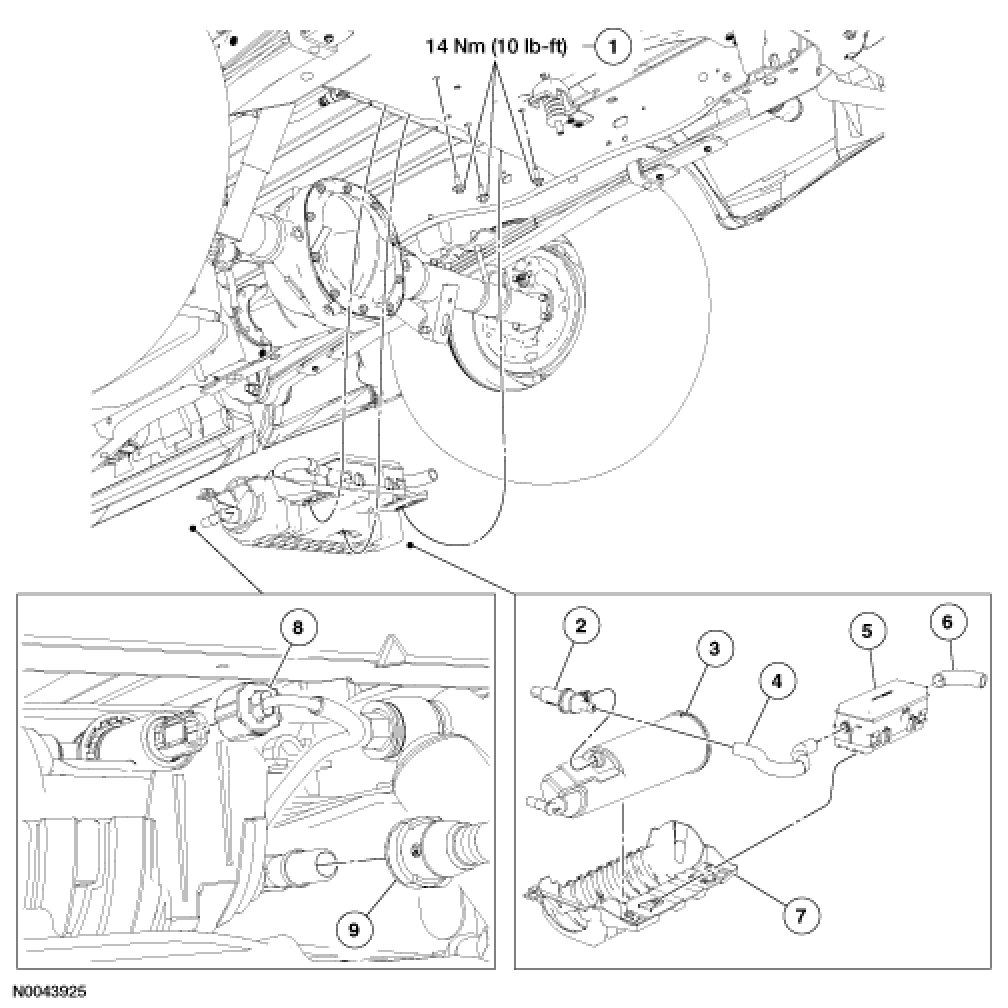 14 Nm (10 lb-ft) 1

8

9

2

3

4

5

6

7

N0043925