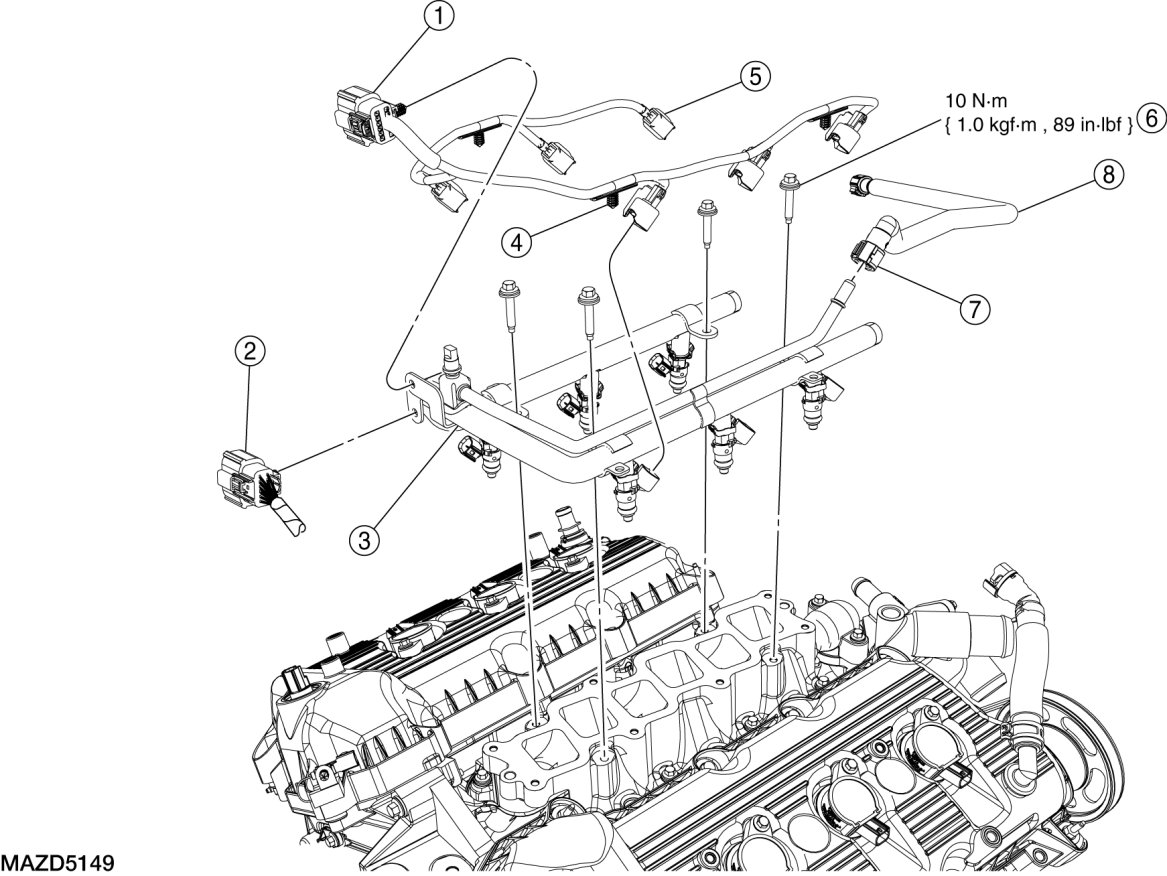 1
5
10 N·m
{ 1.0 kgf·m , 89 in·lbf } 6
8
4
7
2
3
MAZD5149