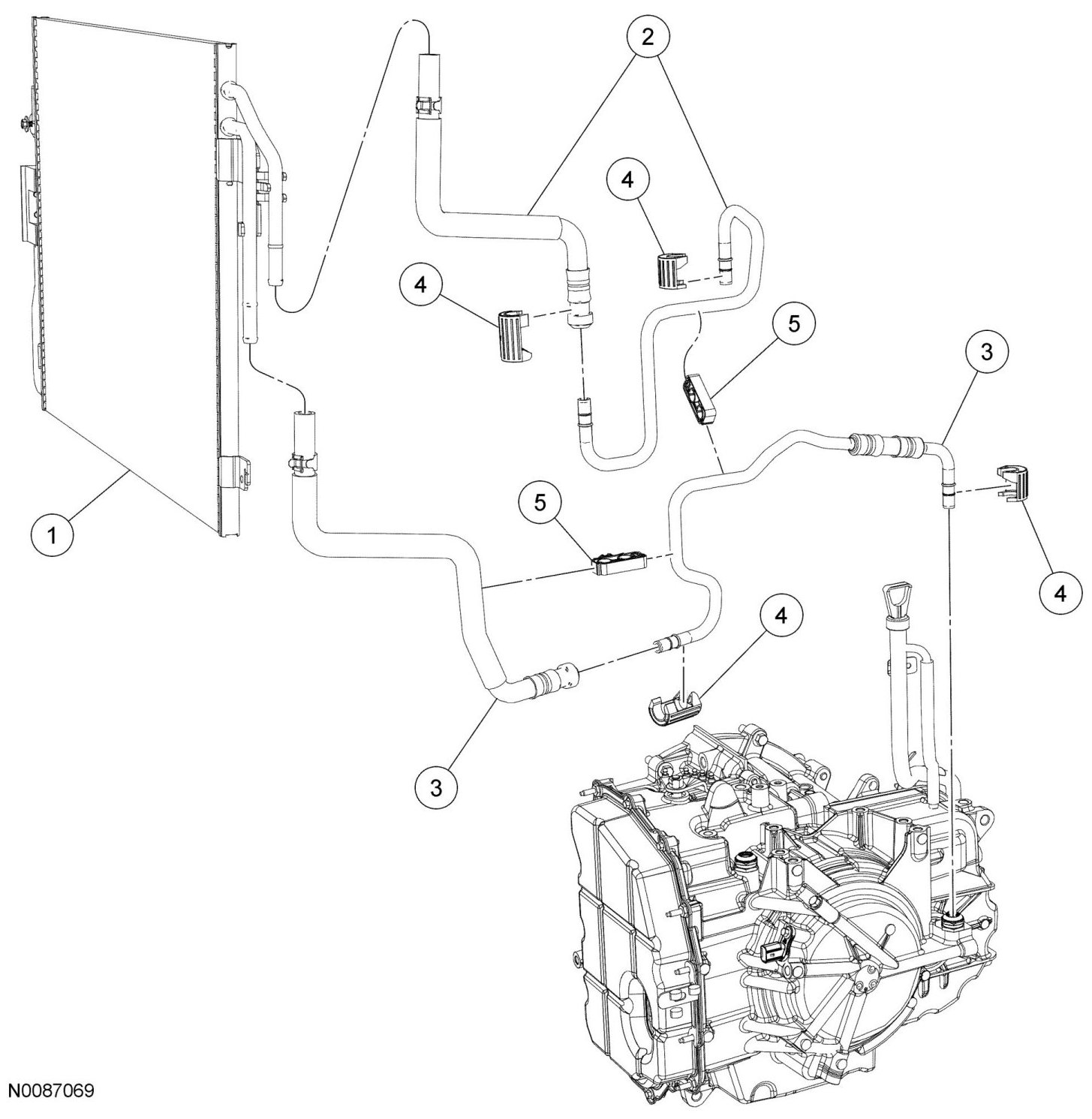 2
4
4
5
3
1
5
4
4
3
N0087069