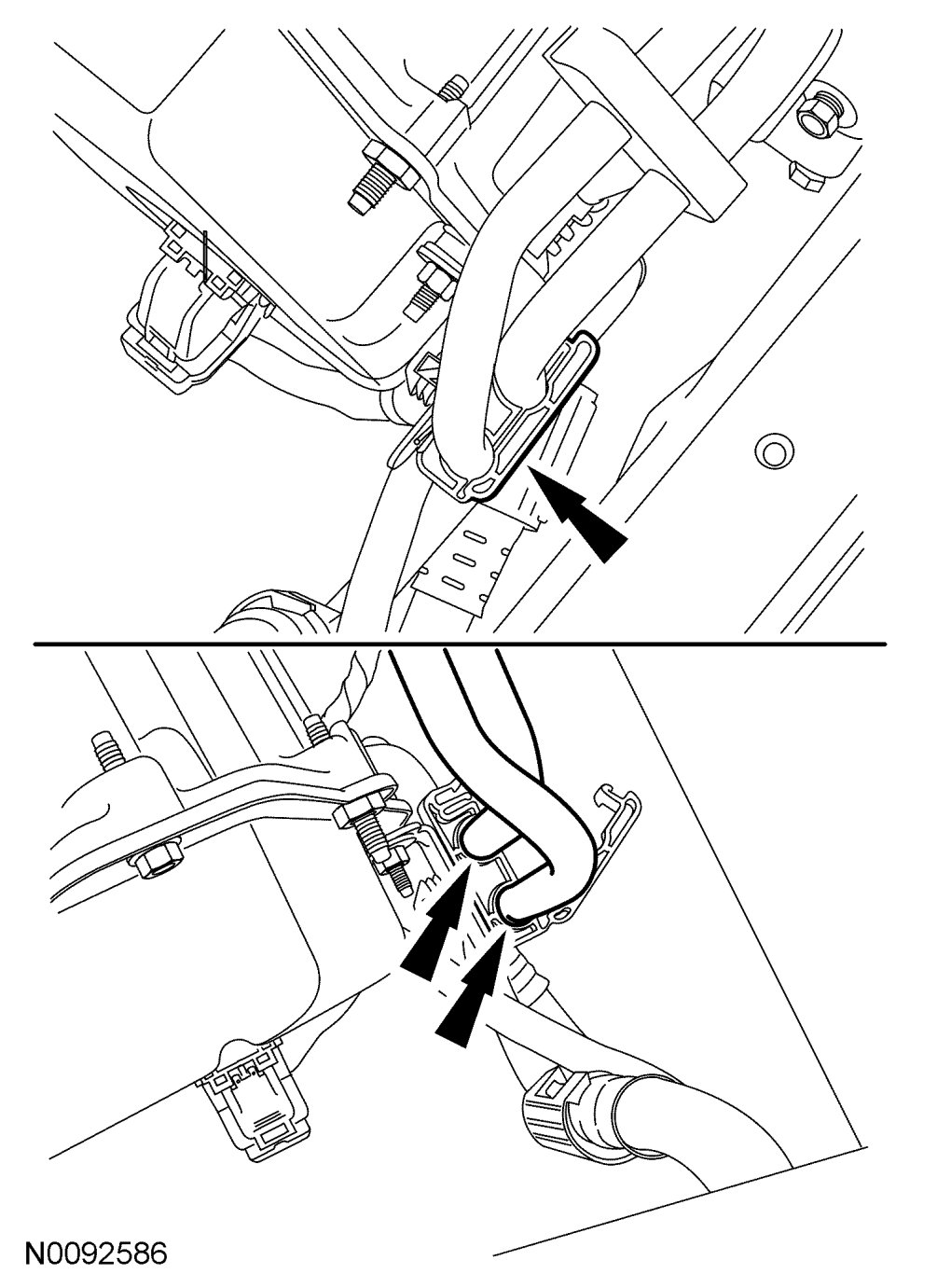 N0092586