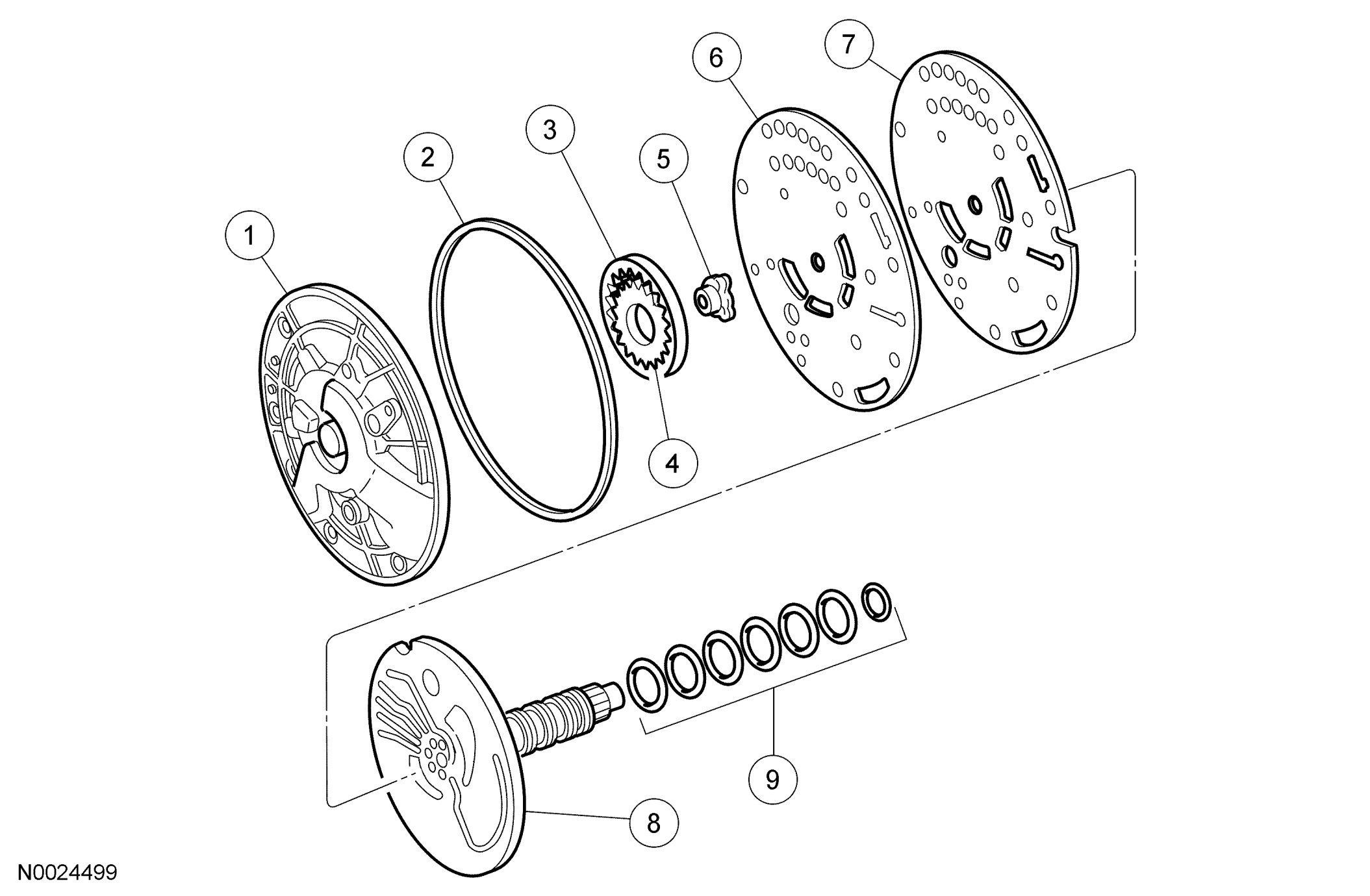 1
2
3
5
6
7
4
9
8
N0024499