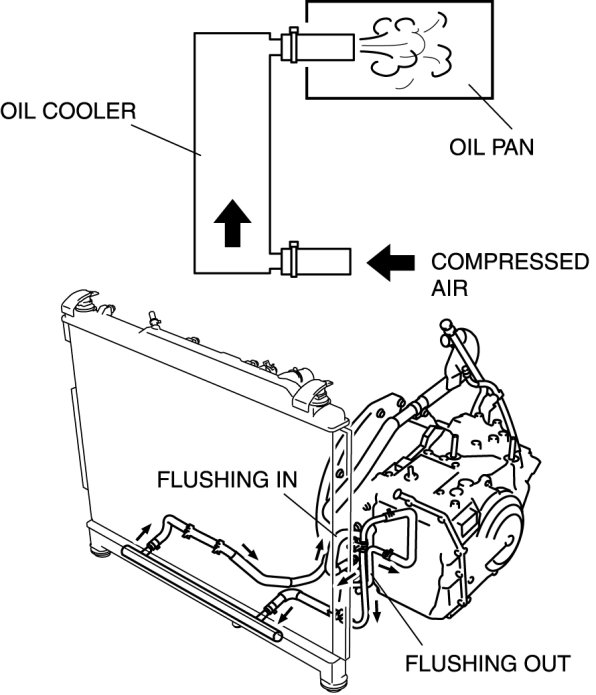 OIL COOLER

OIL PAN

COMPRESSED AIR

FLUSHING IN

FLUSHING OUT