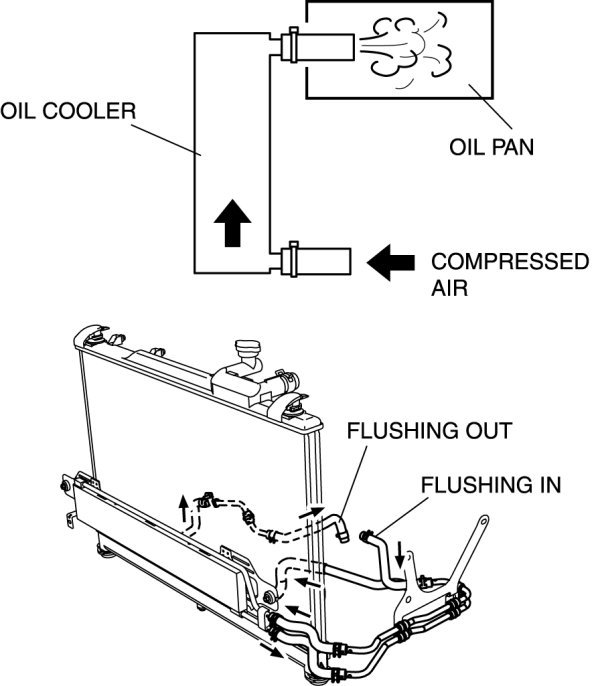 OIL COOLER

OIL PAN

COMPRESSED AIR

FLUSHING OUT

FLUSHING IN