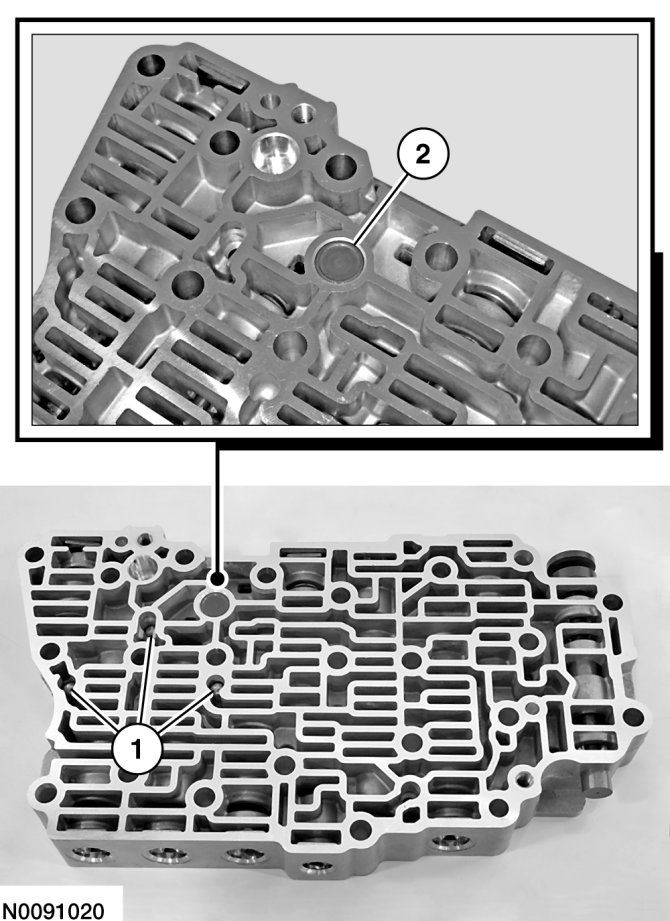 2

1

N0091020