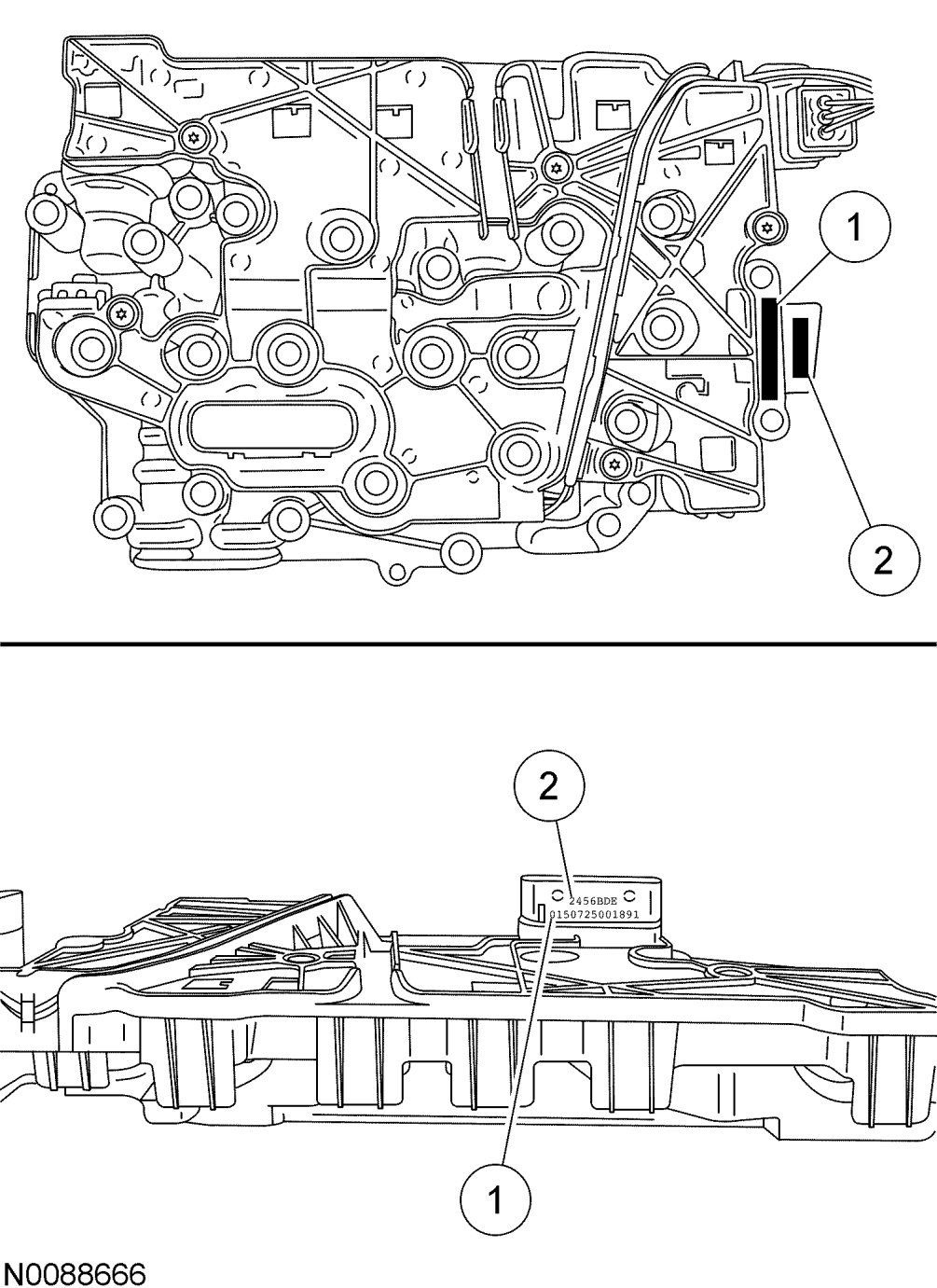 1

2

2

2456BDE
0150725001891

1

N0088666