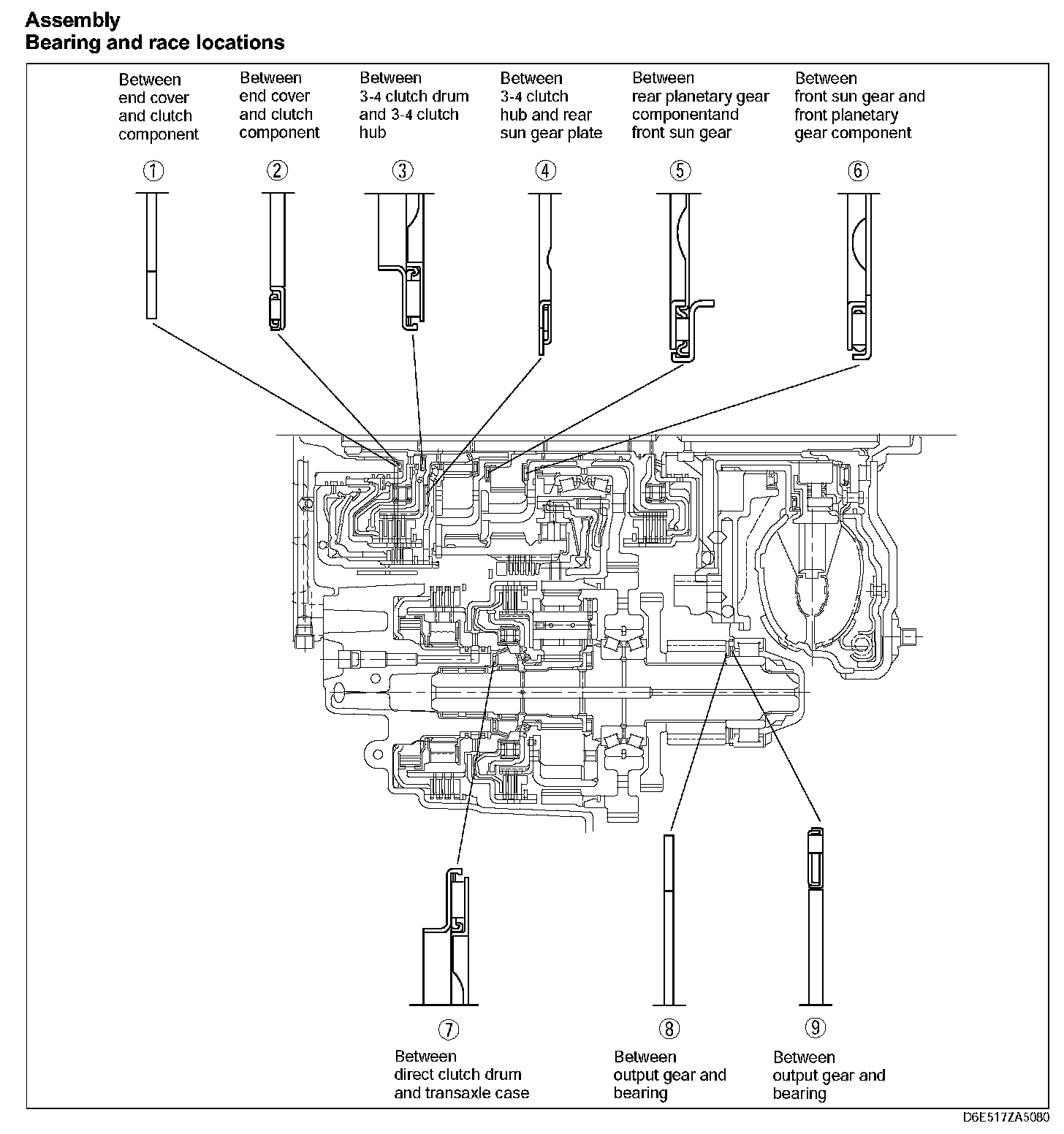 Assembly
Bearing and race locations

Between end cover and clutch component
①

Between end cover and clutch component
②

Between 3-4 clutch drum and 3-4 clutch hub
③

Between 3-4 clutch hub and rear sun gear plate
④

Between rear planetary gear componentand front sun gear
⑤

Between front sun gear and front planetary gear component
⑥

⑦
Between direct clutch drum and transaxle case

⑧
Between output gear and bearing

⑨
Between output gear and bearing

D6E517ZA5080