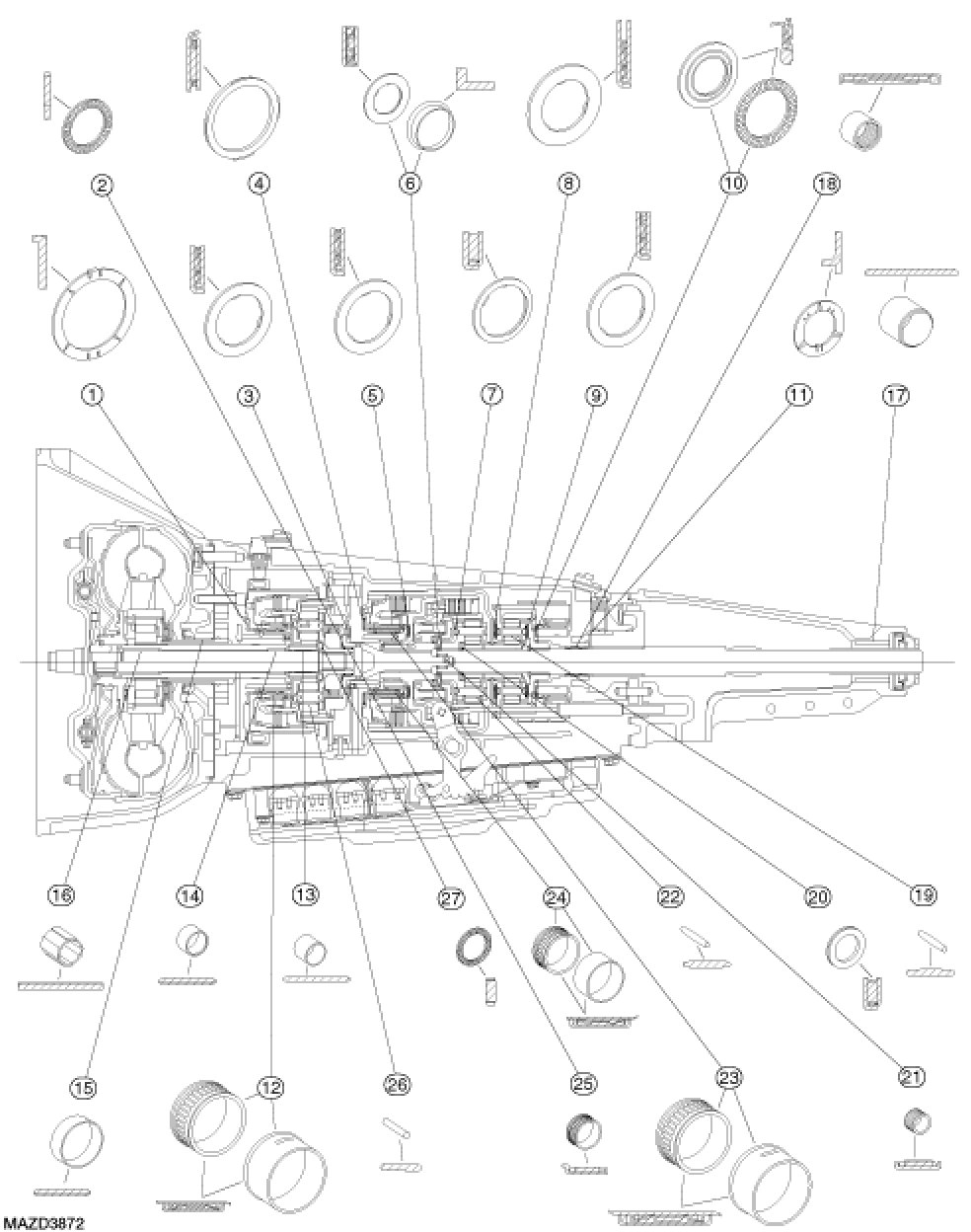 2
4
6
8
10
18
1
3
5
7
9
11
17
16
14
13
27
24
22
20
19
15
12
26
25
23
21
MAZD3872